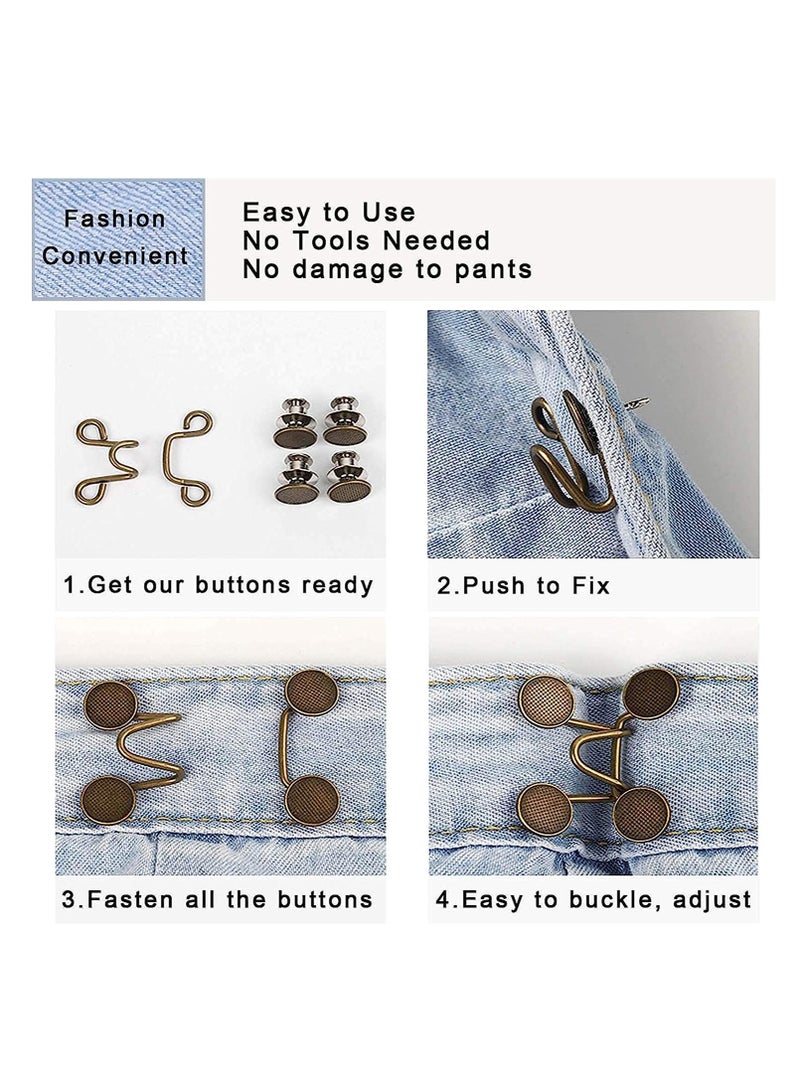 Fashion
Convenient

Easy to Use
No Tools Needed
No damage to pants

1.Get our buttons ready

2.Push to Fix

3.Fasten all the buttons

4.Easy to buckle, adjust