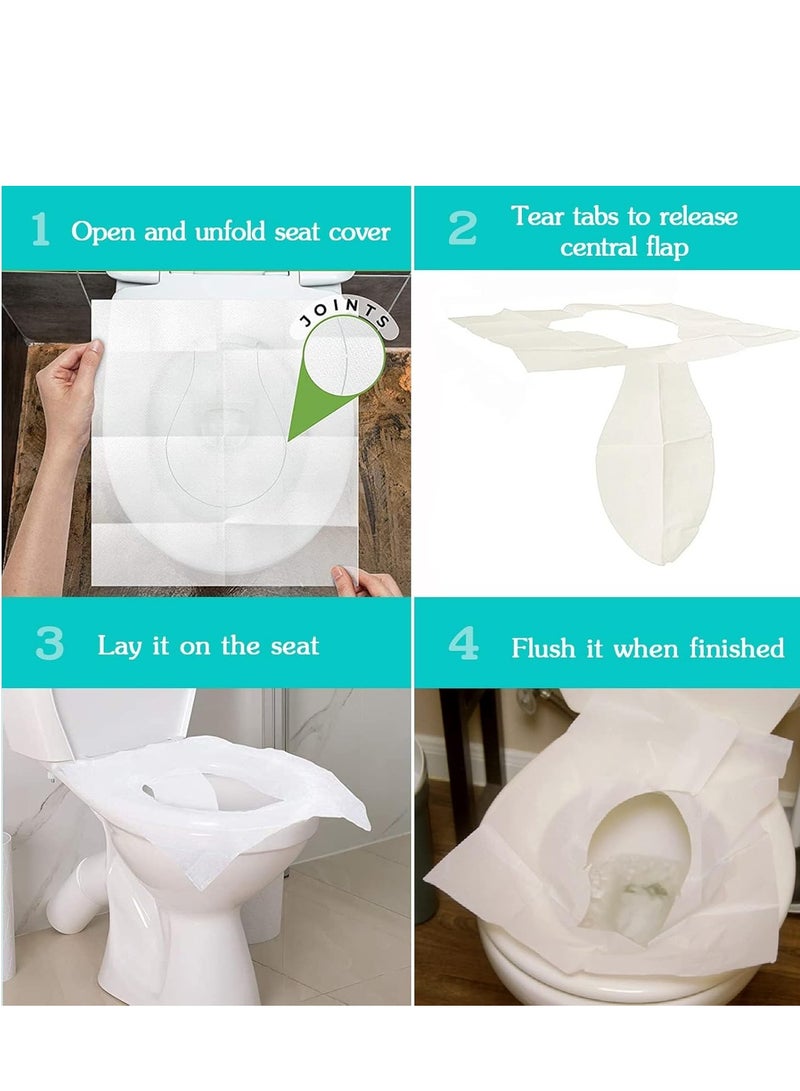 1 Open and unfold seat cover

JOINTS

2 Tear tabs to release central flap

3 Lay it on the seat

4 Flush it when finished