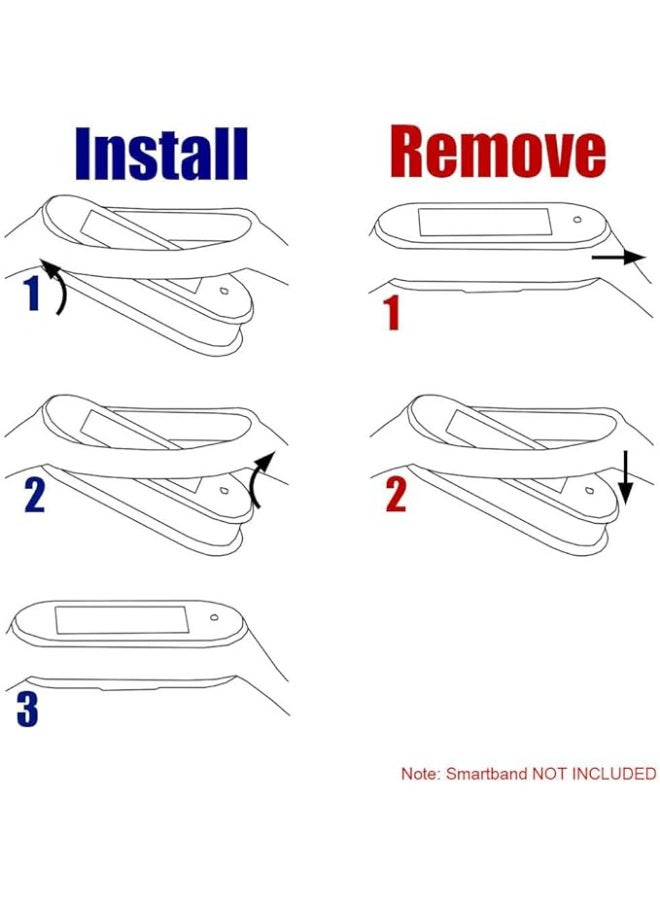 Install

1

2

3

Remove

1

2

Note: Smartband NOT INCLUDED