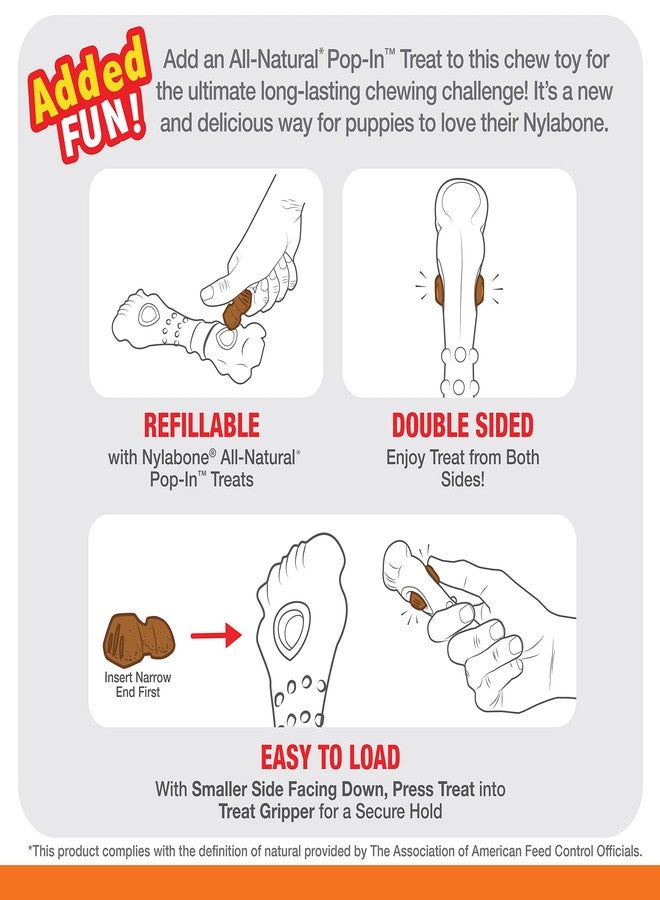 Added FUN!

Add an All-Natural* Pop-In™ Treat to this chew toy for the ultimate long-lasting chewing challenge! It's a new and delicious way for puppies to love their Nylabone.

REFILLABLE
with Nylabone® All-Natural* Pop-In™ Treats

DOUBLE SIDED
Enjoy Treat from Both Sides!

Insert Narrow End First

EASY TO LOAD
With Smaller Side Facing Down, Press Treat into Treat Gripper for a Secure Hold

*This product complies with the definition of natural provided by The Association of American Feed Control Officials.