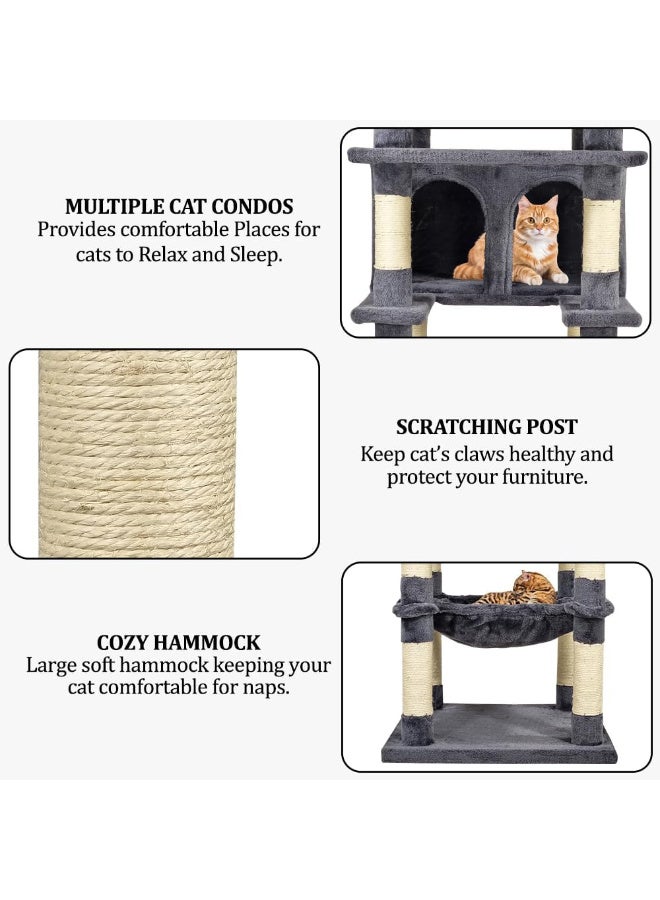 MULTIPLE CAT CONDOS
Provides comfortable Places for cats to Relax and Sleep.

SCRATCHING POST
Keep cat's claws healthy and protect your furniture.

COZY HAMMOCK
Large soft hammock keeping your cat comfortable for naps.