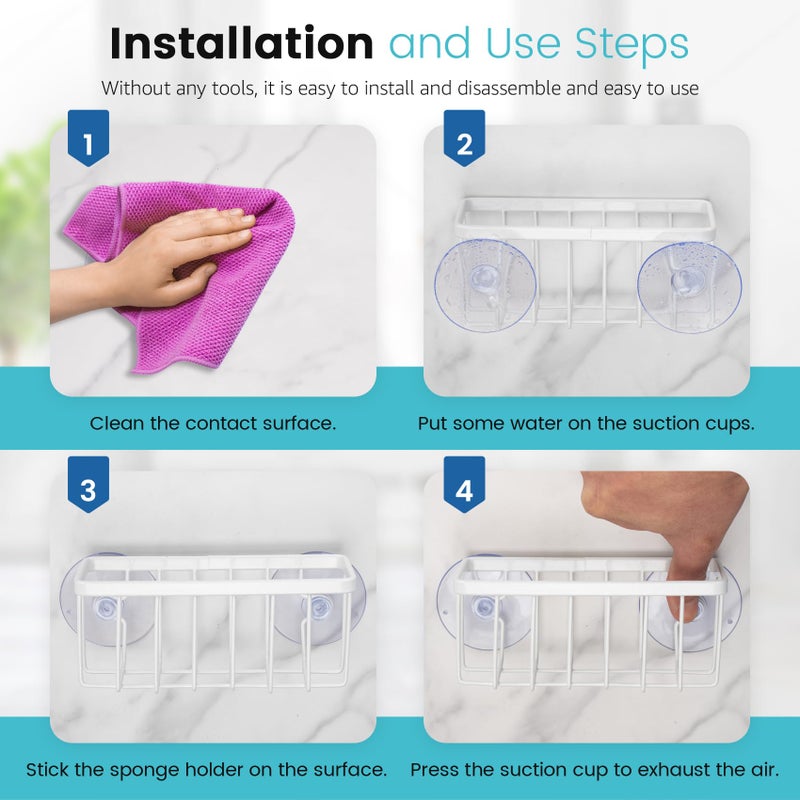 Installation and Use Steps

Without any tools, it is easy to install and disassemble and easy to use

1

Clean the contact surface.

2

Put some water on the suction cups.

3

Stick the sponge holder on the surface.

4

Press the suction cup to exhaust the air.