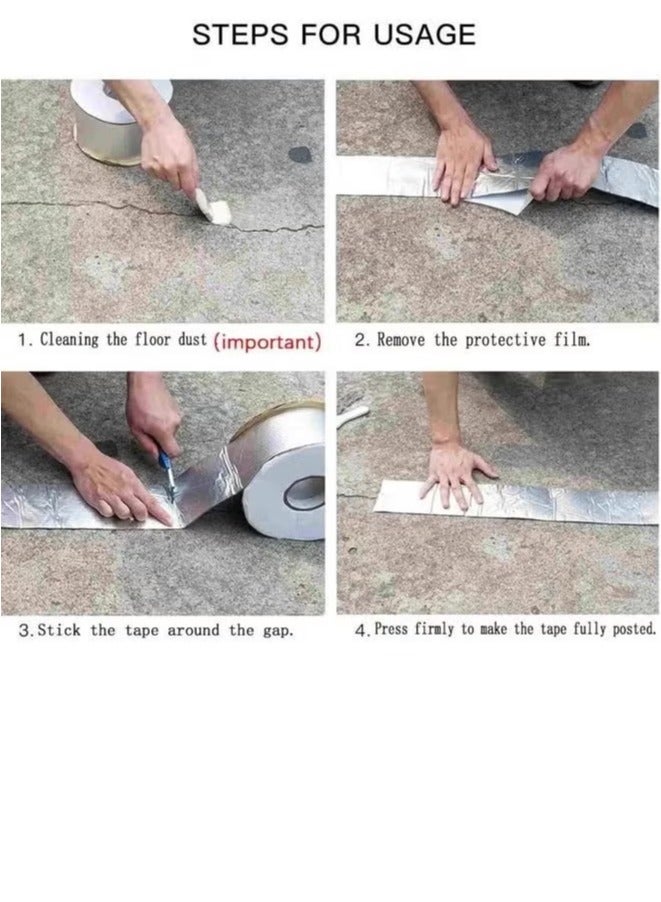 STEPS FOR USAGE

1. Cleaning the floor dust (important)

2. Remove the protective film.

3. Stick the tape around the gap.

4. Press firmly to make the tape fully posted.