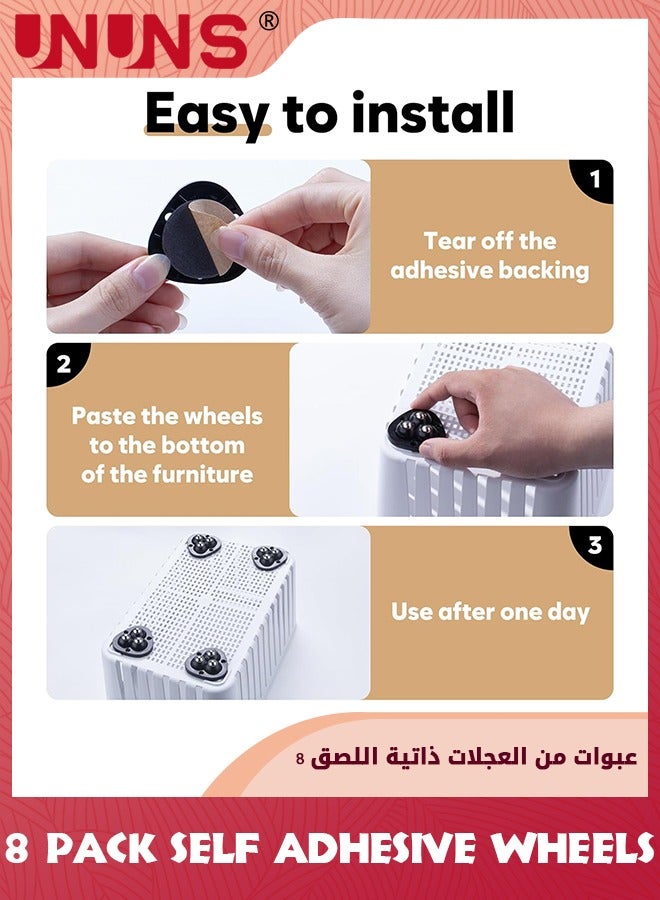 UNUNS®

Easy to install

1

Tear off the adhesive backing

2

Paste the wheels to the bottom of the furniture

3

Use after one day

8 عبوات من العجلات ذاتية اللصق

8 PACK SELF ADHESIVE WHEELS