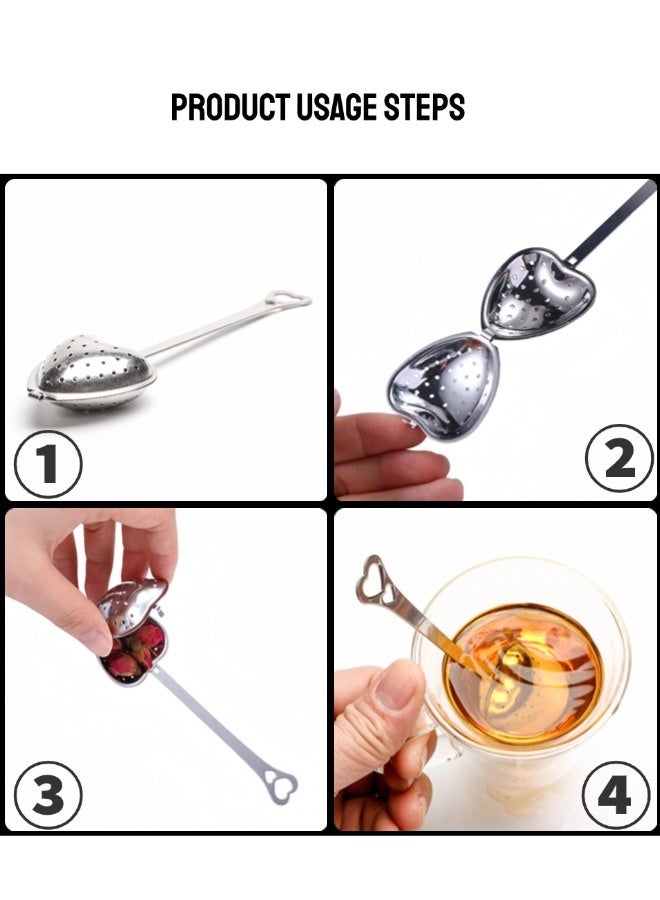 PRODUCT USAGE STEPS

1

2

3

4