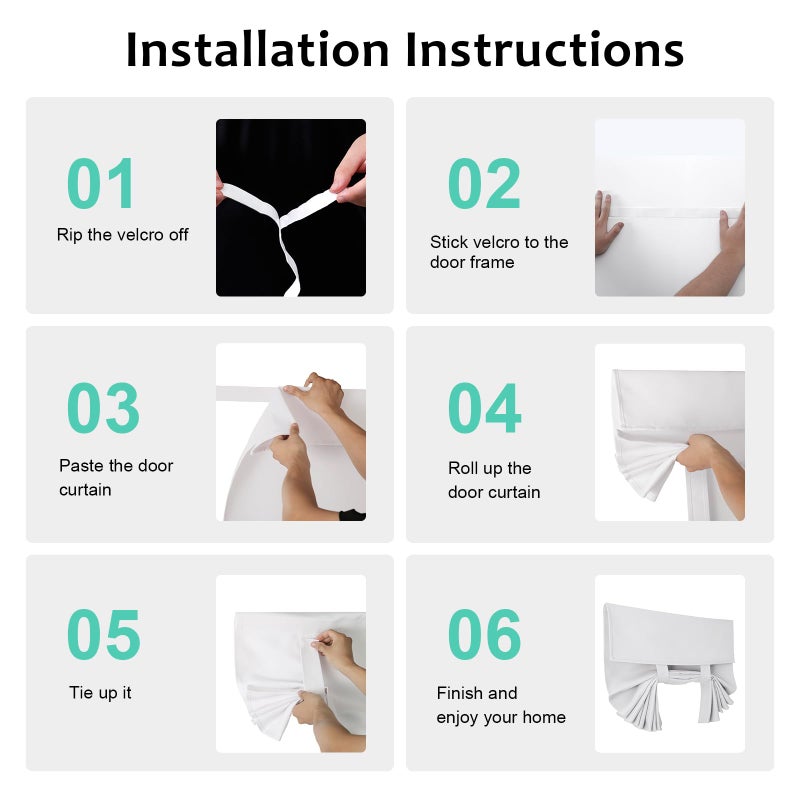 Installation Instructions

01
Rip the velcro off

02
Stick velcro to the door frame

03
Paste the door curtain

04
Roll up the door curtain

05
Tie up it

06
Finish and enjoy your home