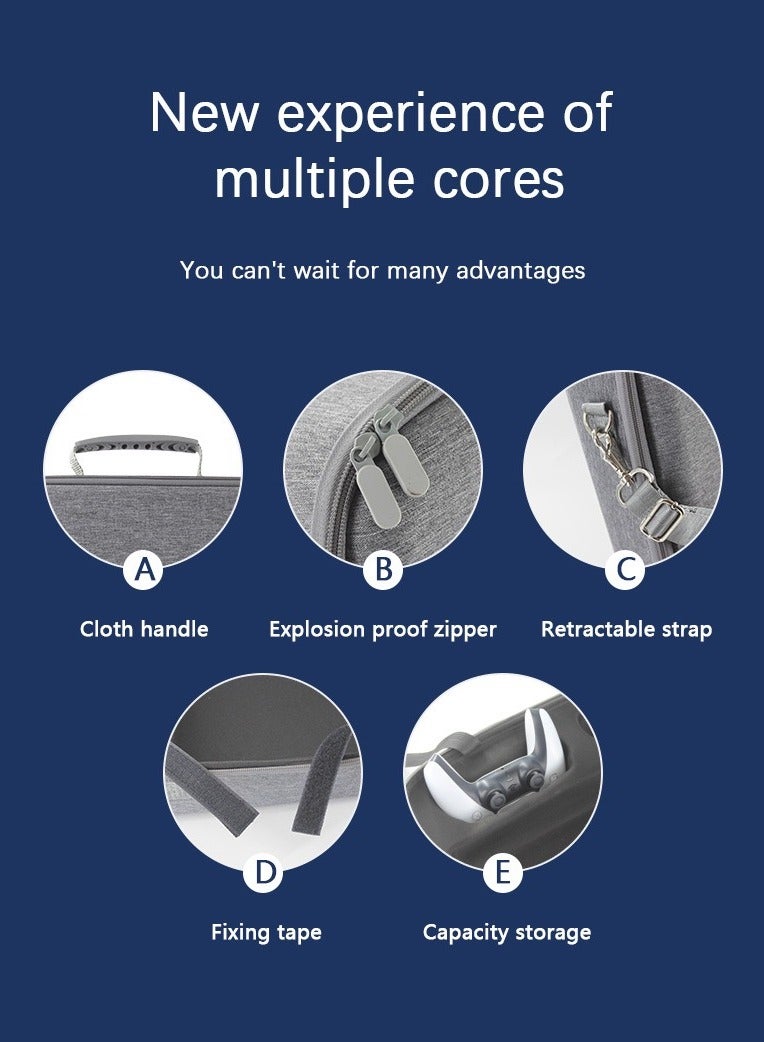 New experience of multiple cores

You can't wait for many advantages

A

Cloth handle

B

Explosion proof zipper

C

Retractable strap

D

Fixing tape

E

Capacity storage