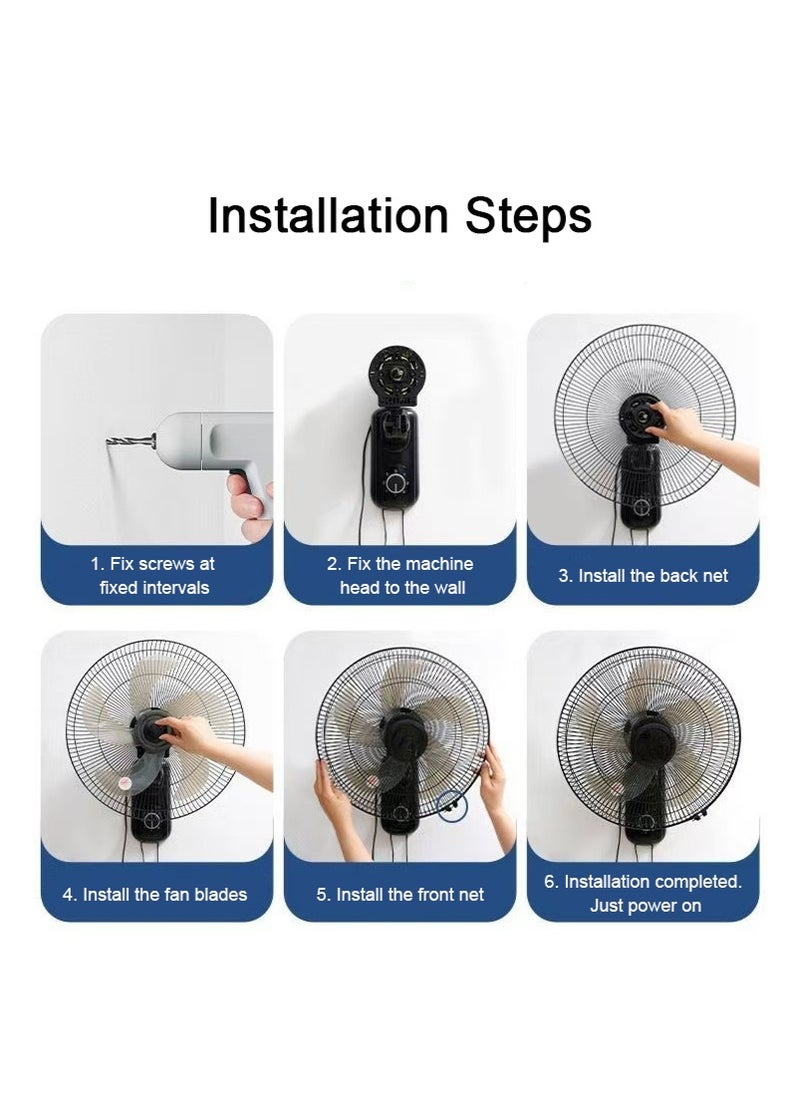 Installation Steps

1. Fix screws at fixed intervals

2. Fix the machine head to the wall

3. Install the back net

4. Install the fan blades

5. Install the front net

6. Installation completed. Just power on