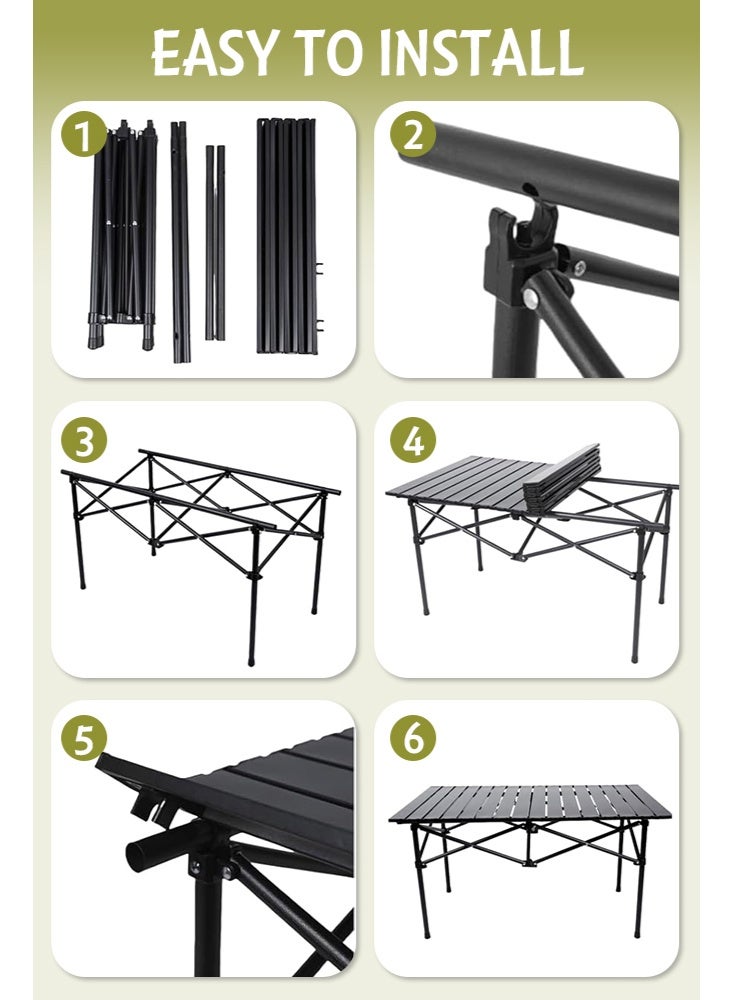 EASY TO INSTALL

1

2

3

4

5

6