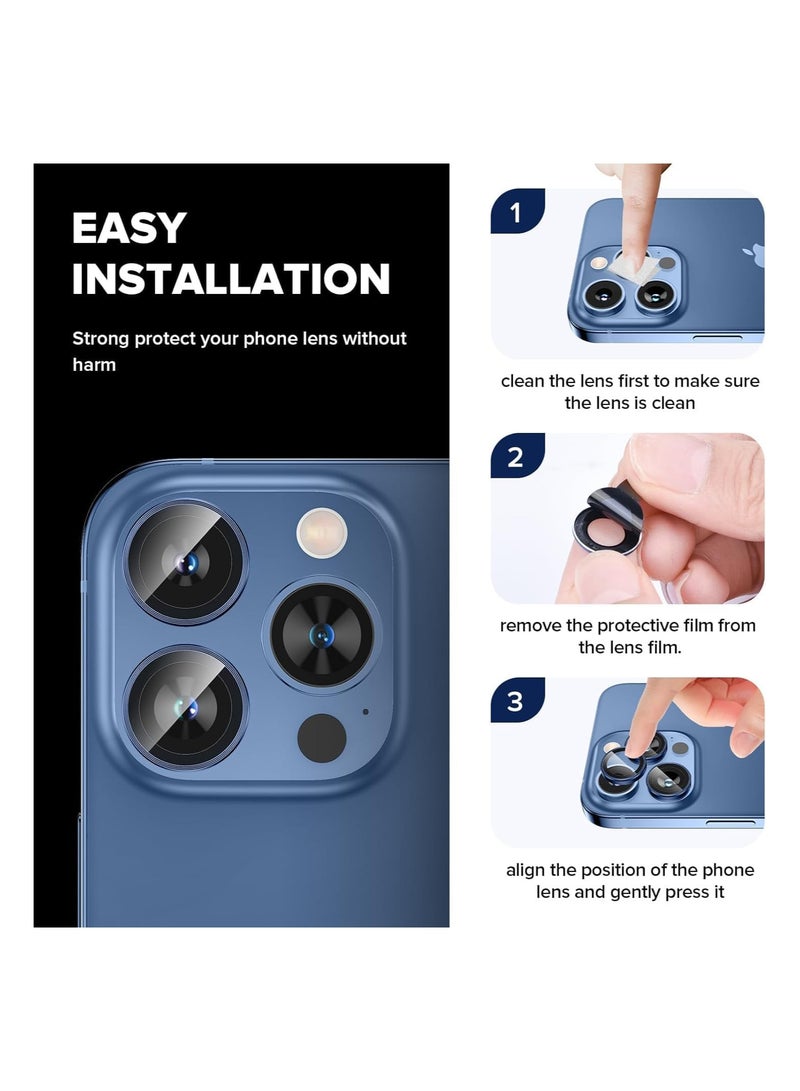 EASY INSTALLATION

Strong protect your phone lens without harm

1

clean the lens first to make sure the lens is clean

2

remove the protective film from the lens film.

3

align the position of the phone lens and gently press it