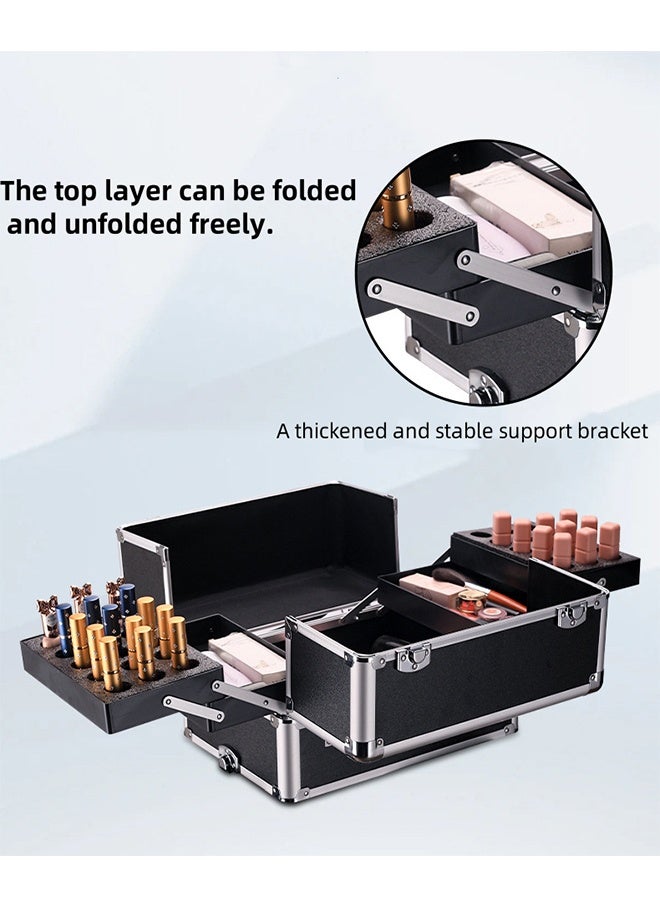 The top layer can be folded and unfolded freely.

A thickened and stable support bracket