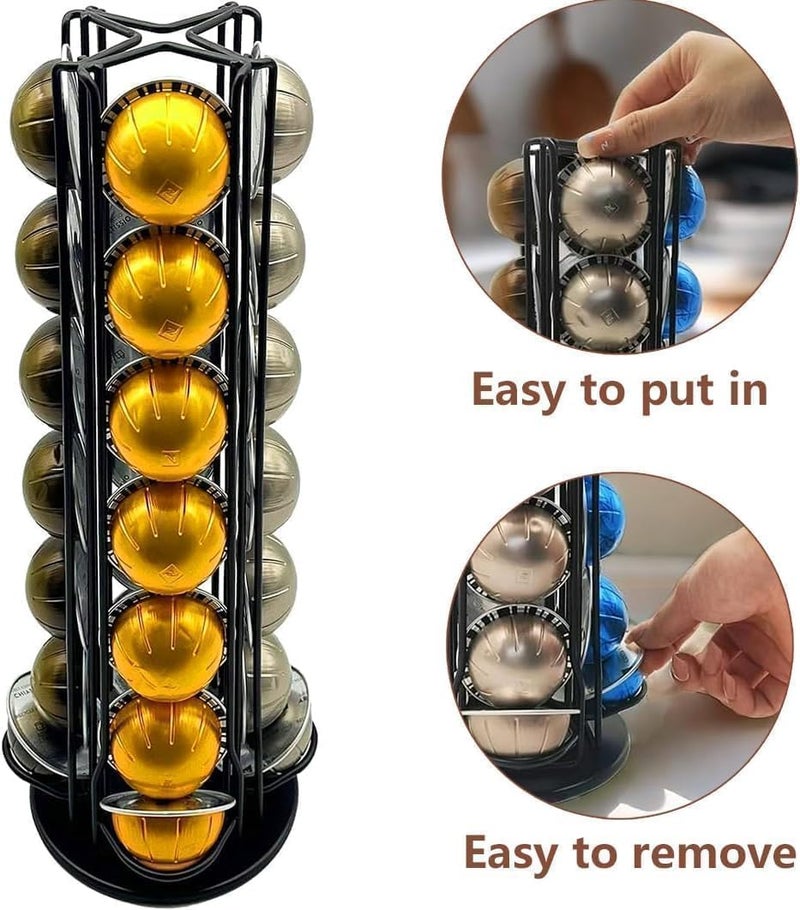 Easy to put in

Easy to remove