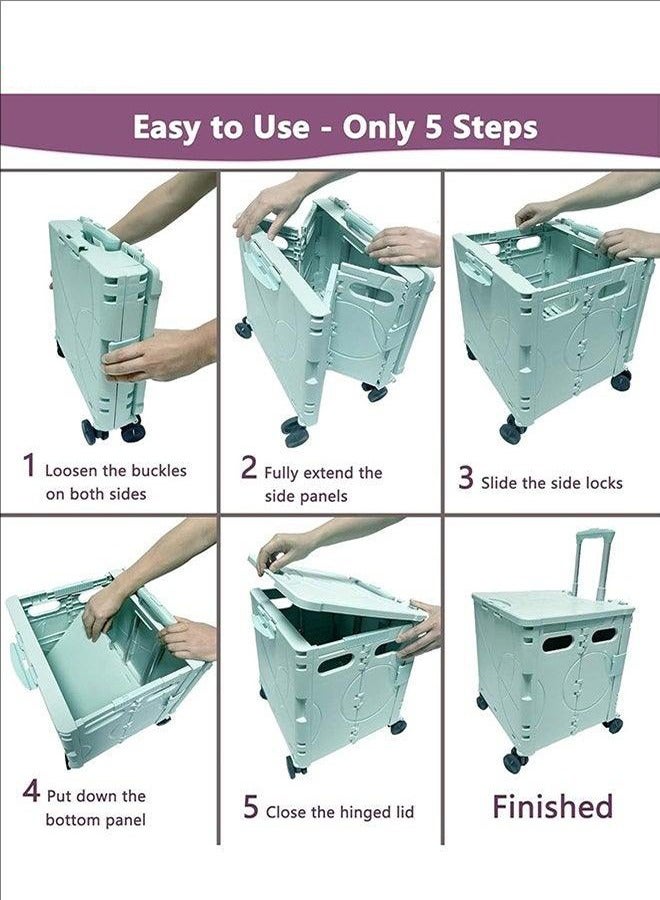 Easy to Use - Only 5 Steps

1 Loosen the buckles on both sides

2 Fully extend the side panels

3 Slide the side locks

4 Put down the bottom panel

5 Close the hinged lid

Finished