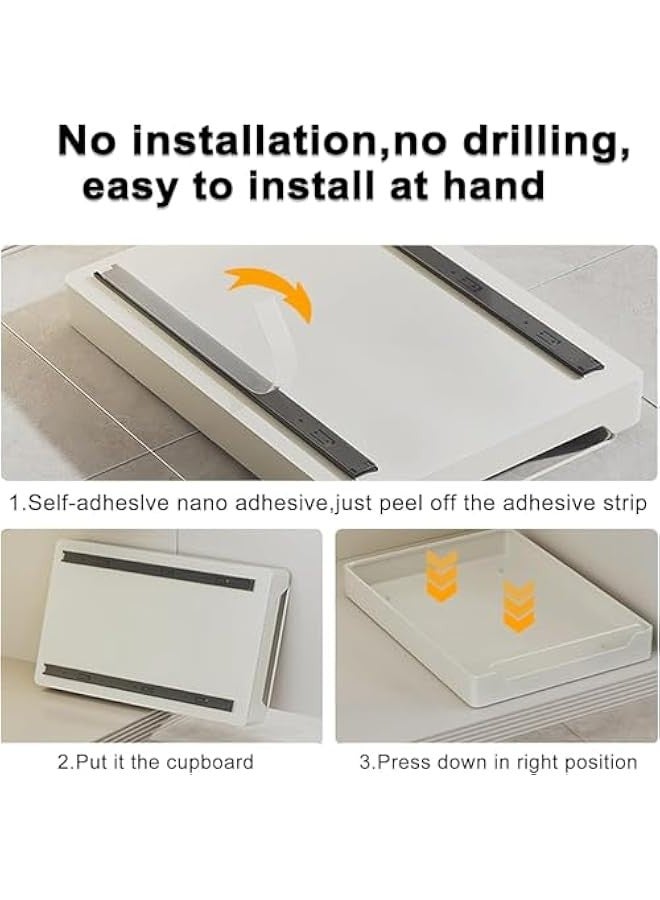 No installation,no drilling, easy to install at hand

1.Self-adheslve nano adhesive,just peel off the adhesive strip

2.Put it the cupboard

3.Press down in right position