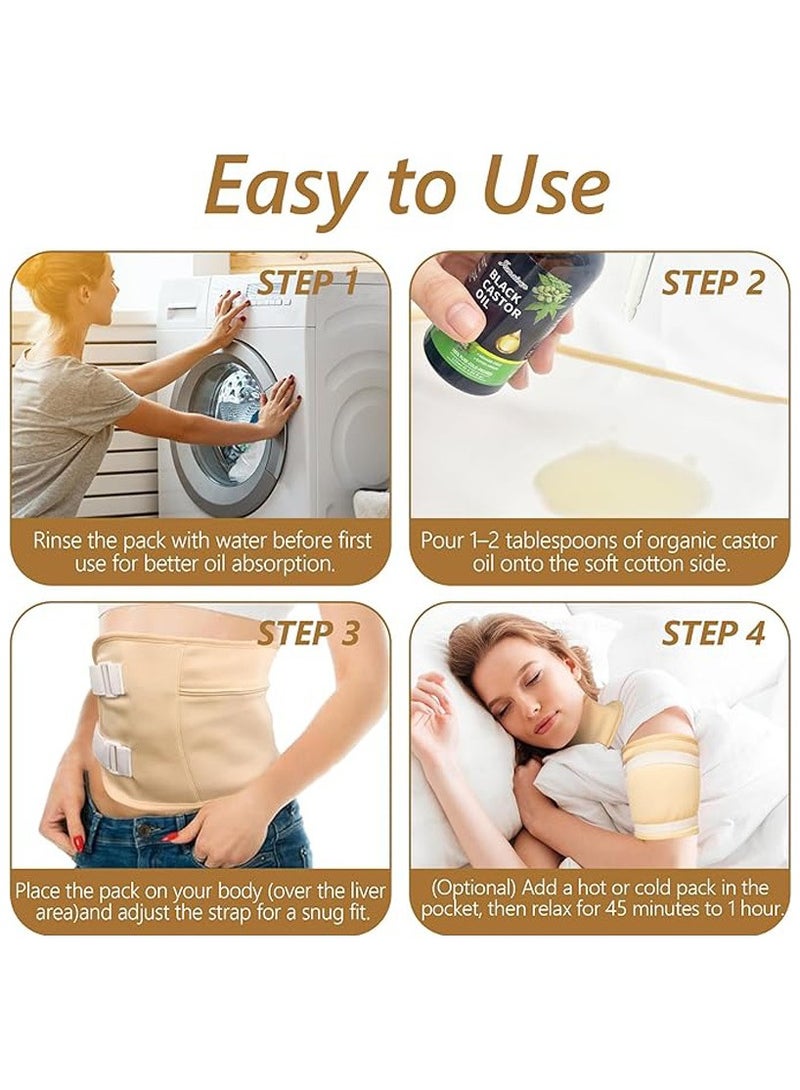 Easy to Use

STEP 1

Rinse the pack with water before first use for better oil absorption.

STEP 2

BLACK CASTOR OIL

Pour 1–2 tablespoons of organic castor oil onto the soft cotton side.

STEP 3

Place the pack on your body (over the liver area)and adjust the strap for a snug fit.

STEP 4

(Optional) Add a hot or cold pack in the pocket, then relax for 45 minutes to 1 hour.