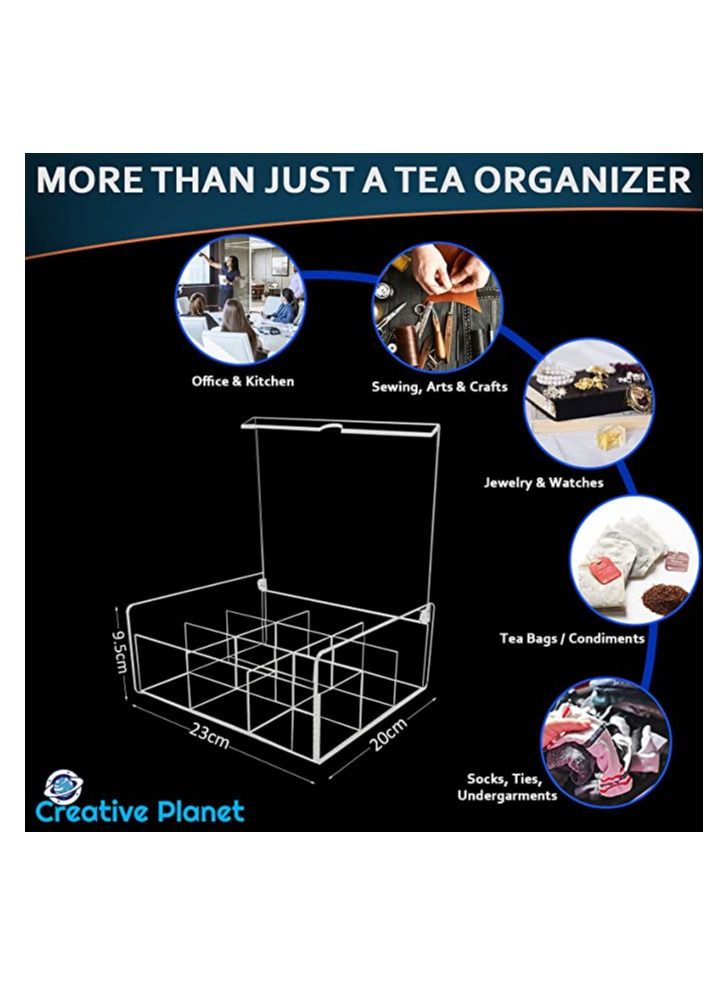 MORE THAN JUST A TEA ORGANIZER

Office & Kitchen

Sewing, Arts & Crafts

Jewelry & Watches

Tea Bags / Condiments

Socks, Ties, Undergarments

9.5cm

23cm

20cm

Creative Planet