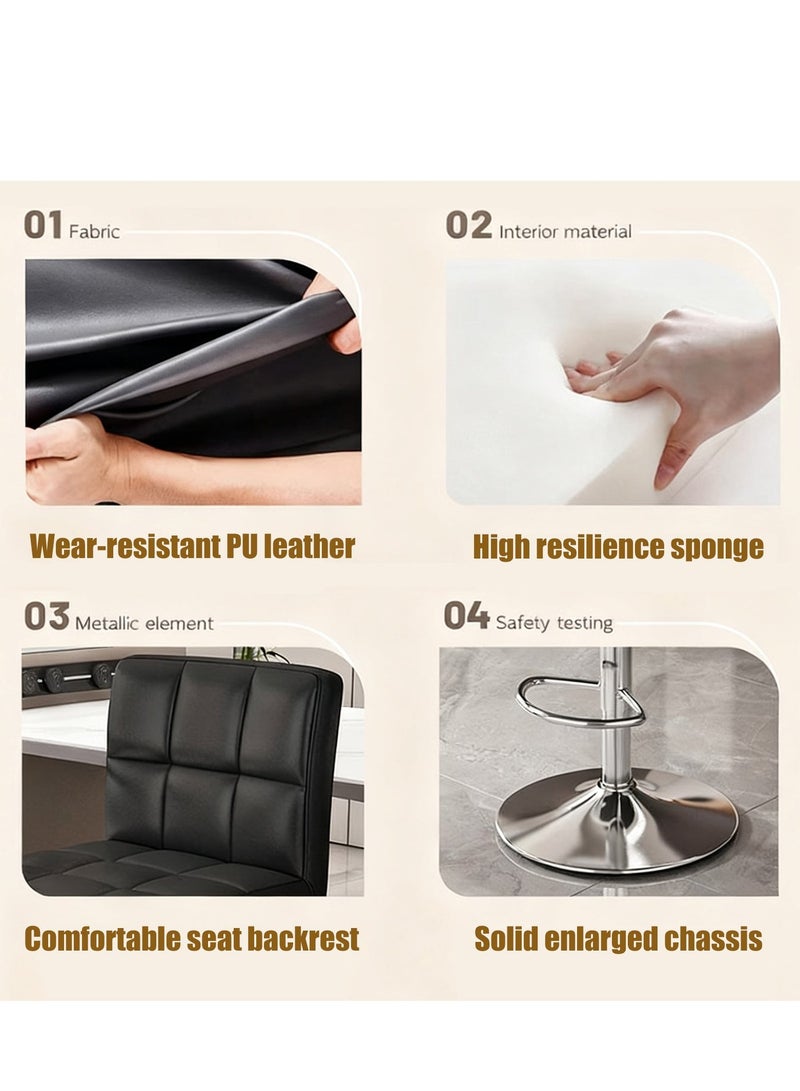 01 Fabric

Wear-resistant PU leather

02 Interior material

High resilience sponge

03 Metallic element

Comfortable seat backrest

04 Safety testing

Solid enlarged chassis