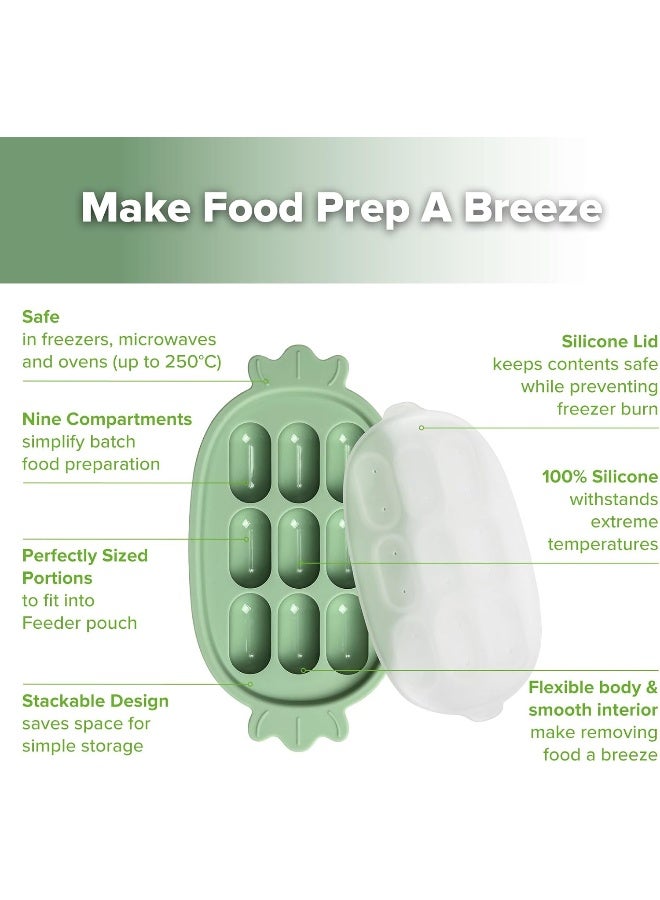 Make Food Prep A Breeze

Safe
in freezers, microwaves and ovens (up to 250°C)

Nine Compartments
simplify batch food preparation

Perfectly Sized Portions
to fit into Feeder pouch

Stackable Design
saves space for simple storage

Silicone Lid
keeps contents safe while preventing freezer burn

100% Silicone
withstands extreme temperatures

Flexible body & smooth interior
make removing food a breeze