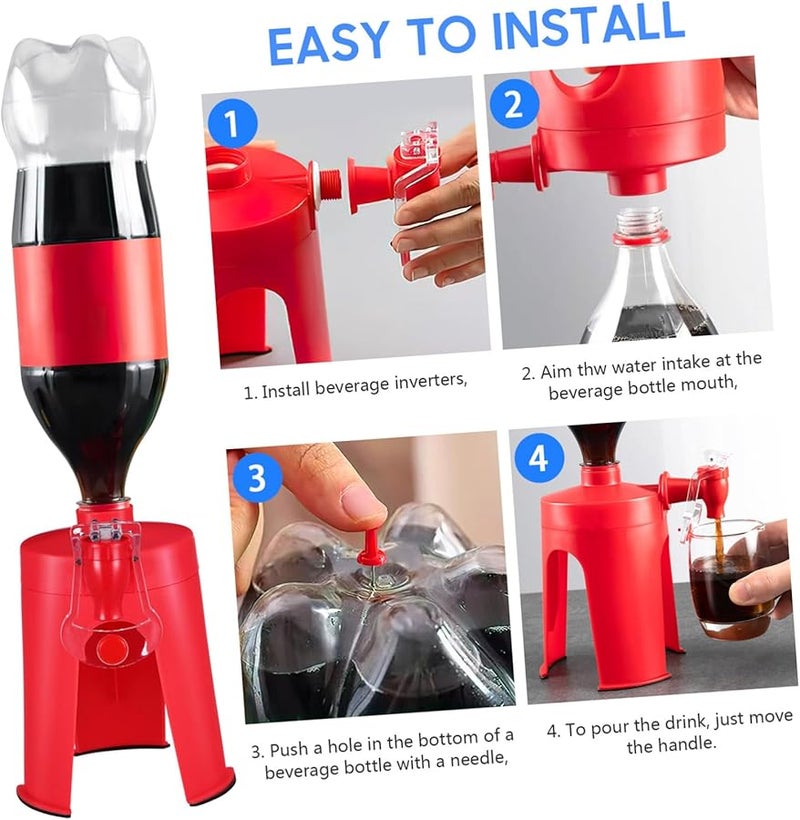 EASY TO INSTALL

1

2

1. Install beverage inverters,

2. Aim thw water intake at the beverage bottle mouth,

3

4

3. Push a hole in the bottom of a beverage bottle with a needle,

4. To pour the drink, just move the handle.