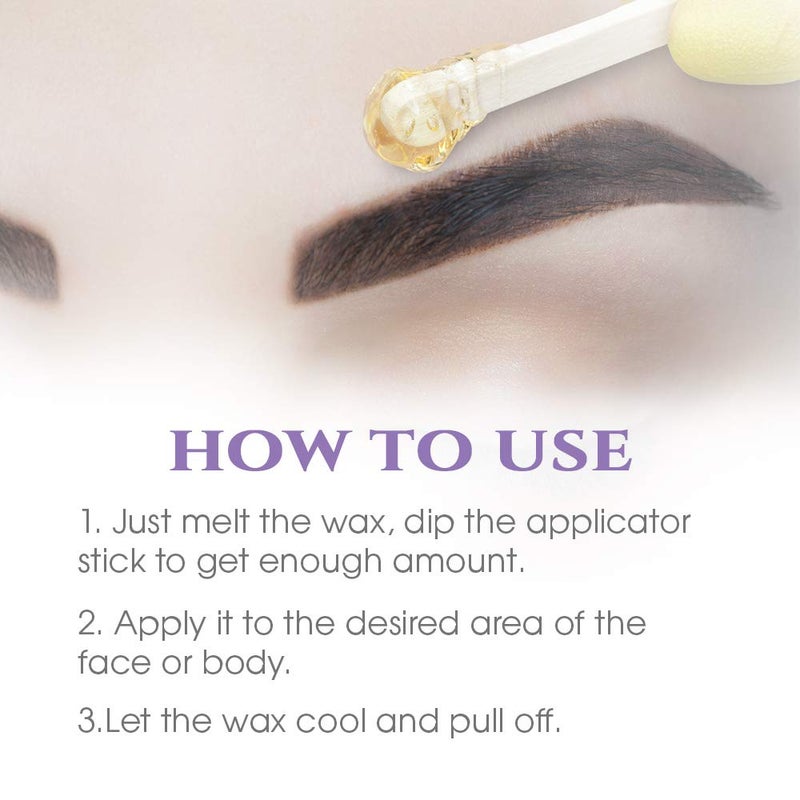 HOW TO USE

1. Just melt the wax, dip the applicator stick to get enough amount.

2. Apply it to the desired area of the face or body.

3.Let the wax cool and pull off.