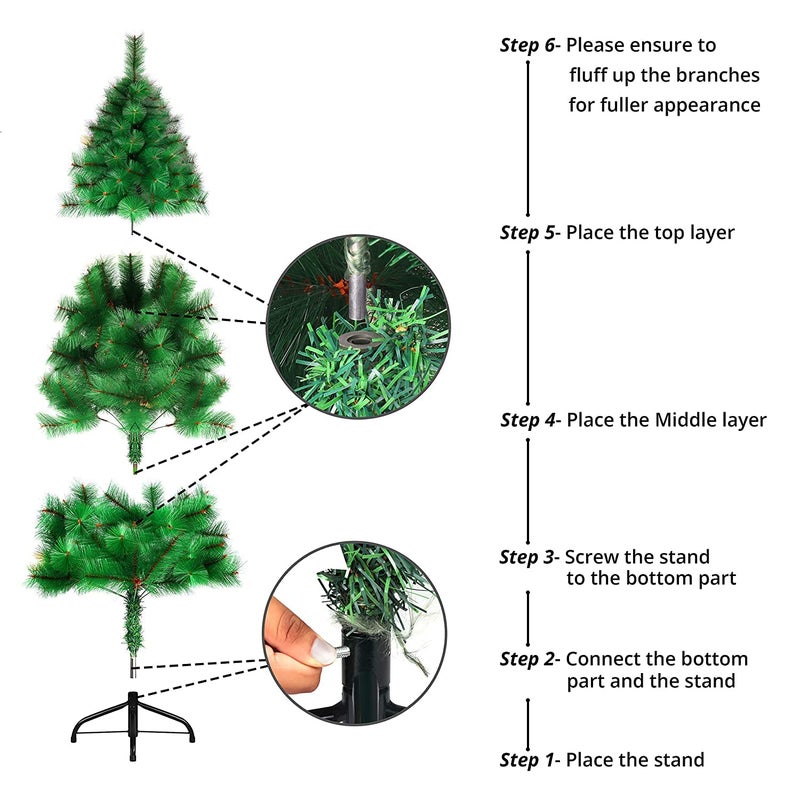 Step 6- Please ensure to fluff up the branches for fuller appearance

Step 5- Place the top layer

Step 4- Place the Middle layer

Step 3- Screw the stand to the bottom part

Step 2- Connect the bottom part and the stand

Step 1- Place the stand