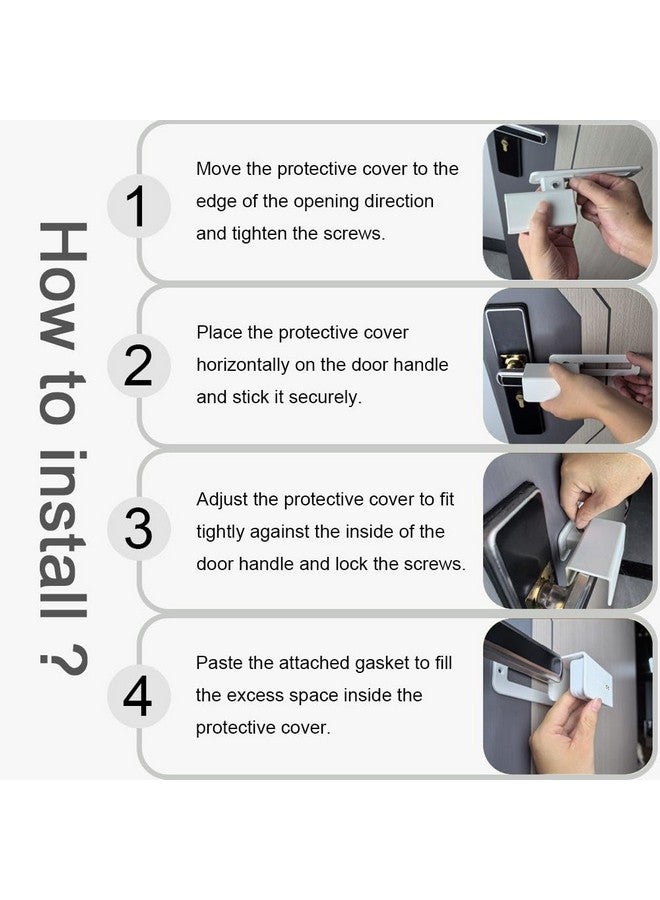 How to install ?

1
Move the protective cover to the edge of the opening direction and tighten the screws.

2
Place the protective cover horizontally on the door handle and stick it securely.

3
Adjust the protective cover to fit tightly against the inside of the door handle and lock the screws.

4
Paste the attached gasket to fill the excess space inside the protective cover.