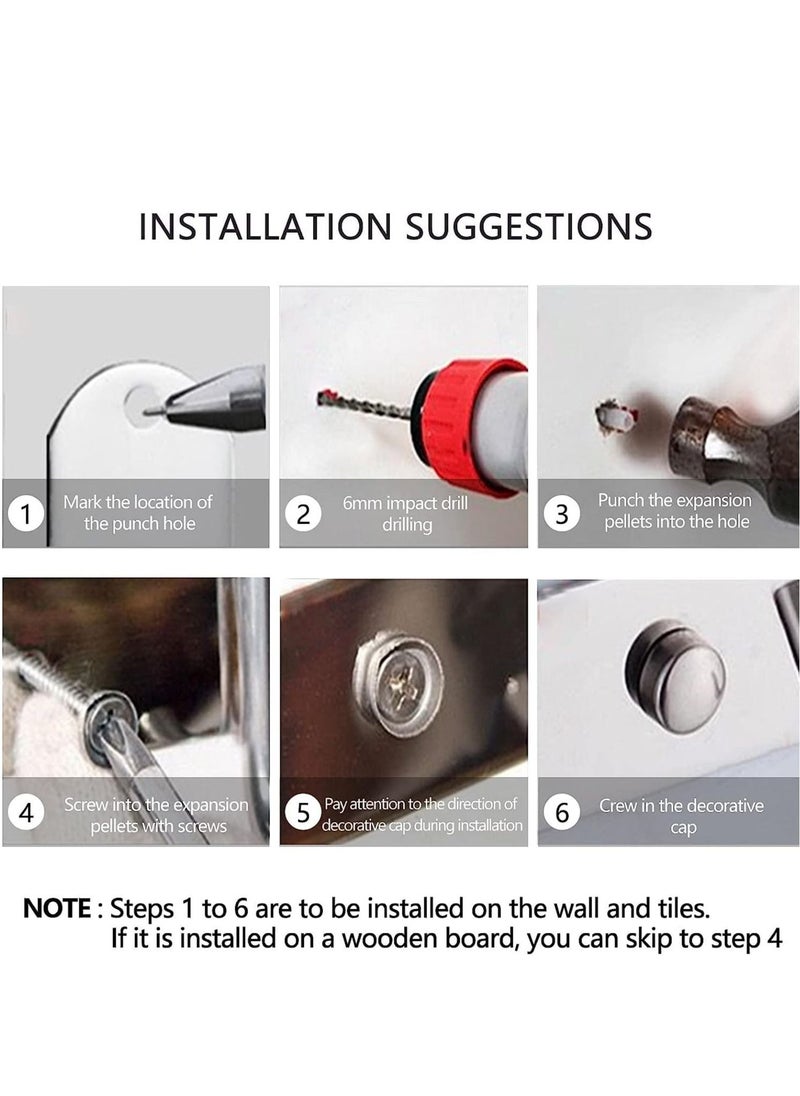 INSTALLATION SUGGESTIONS

1 Mark the location of the punch hole

2 6mm impact drill drilling

3 Punch the expansion pellets into the hole

4 Screw into the expansion pellets with screws

5 Pay attention to the direction of decorative cap during installation

6 Crew in the decorative cap

NOTE : Steps 1 to 6 are to be installed on the wall and tiles. If it is installed on a wooden board, you can skip to step 4