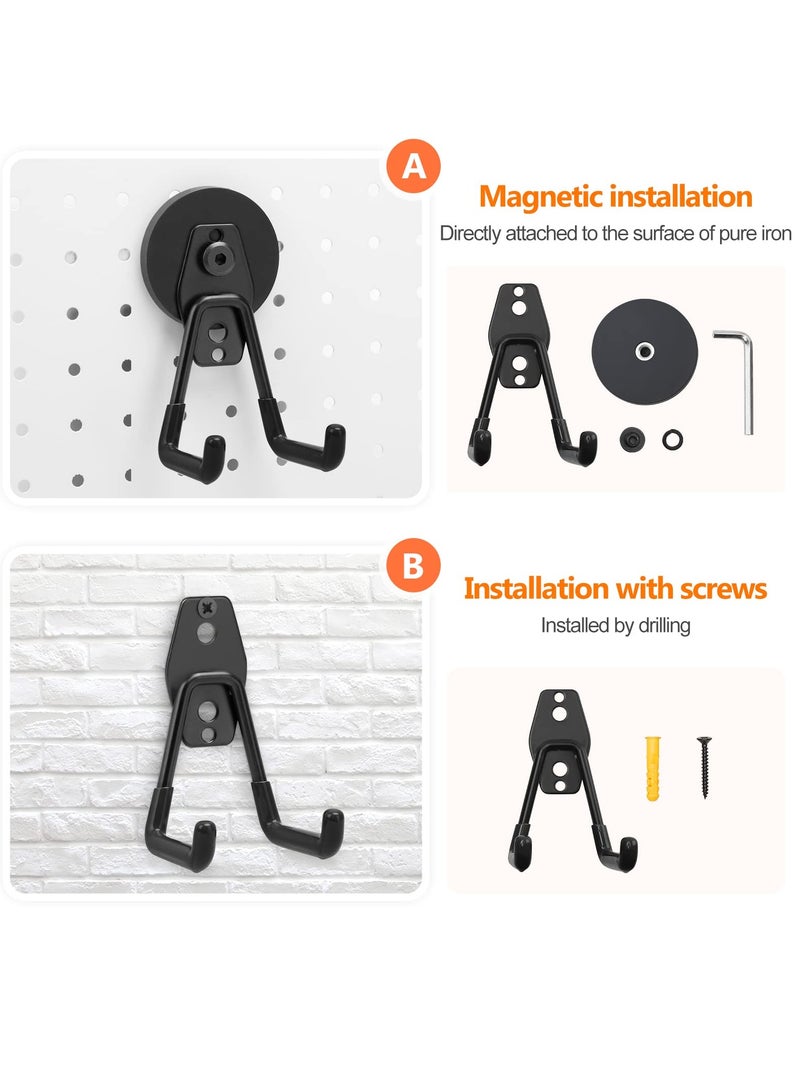 A

Magnetic installation

Directly attached to the surface of pure iron

B

Installation with screws

Installed by drilling