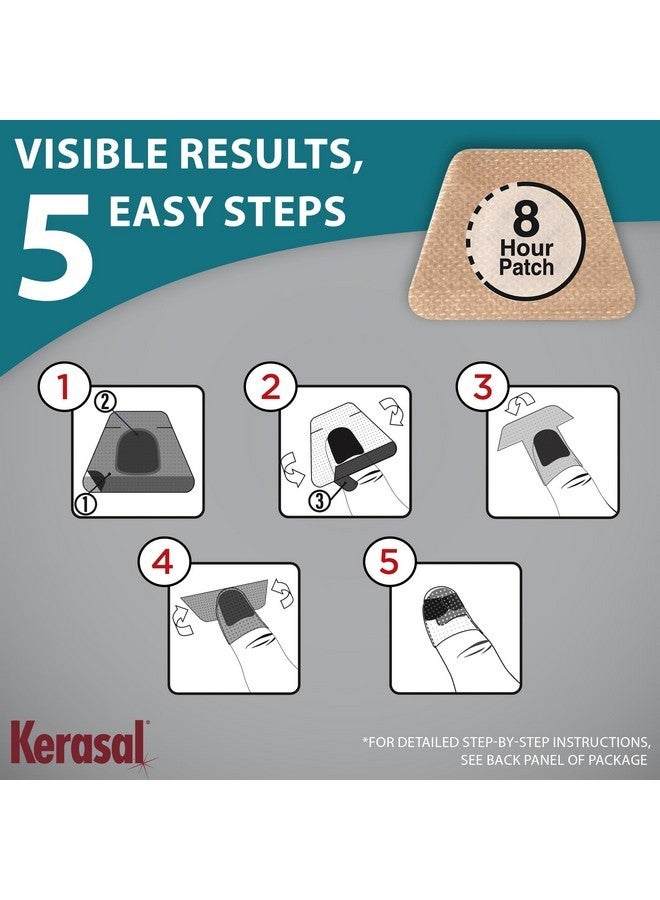 VISIBLE RESULTS,
5 EASY STEPS

8 Hour Patch

1
②
①

2
③

3

4

5

Kerasal®

*FOR DETAILED STEP-BY-STEP INSTRUCTIONS, SEE BACK PANEL OF PACKAGE