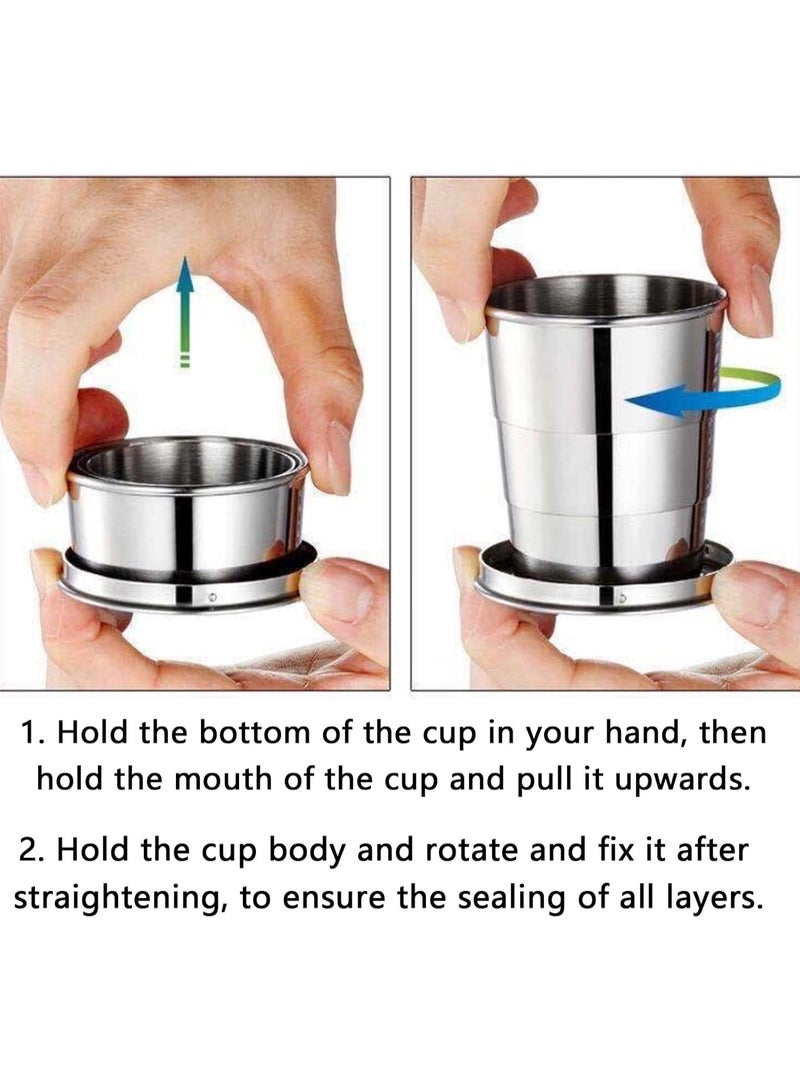 1. Hold the bottom of the cup in your hand, then hold the mouth of the cup and pull it upwards.

2. Hold the cup body and rotate and fix it after straightening, to ensure the sealing of all layers.