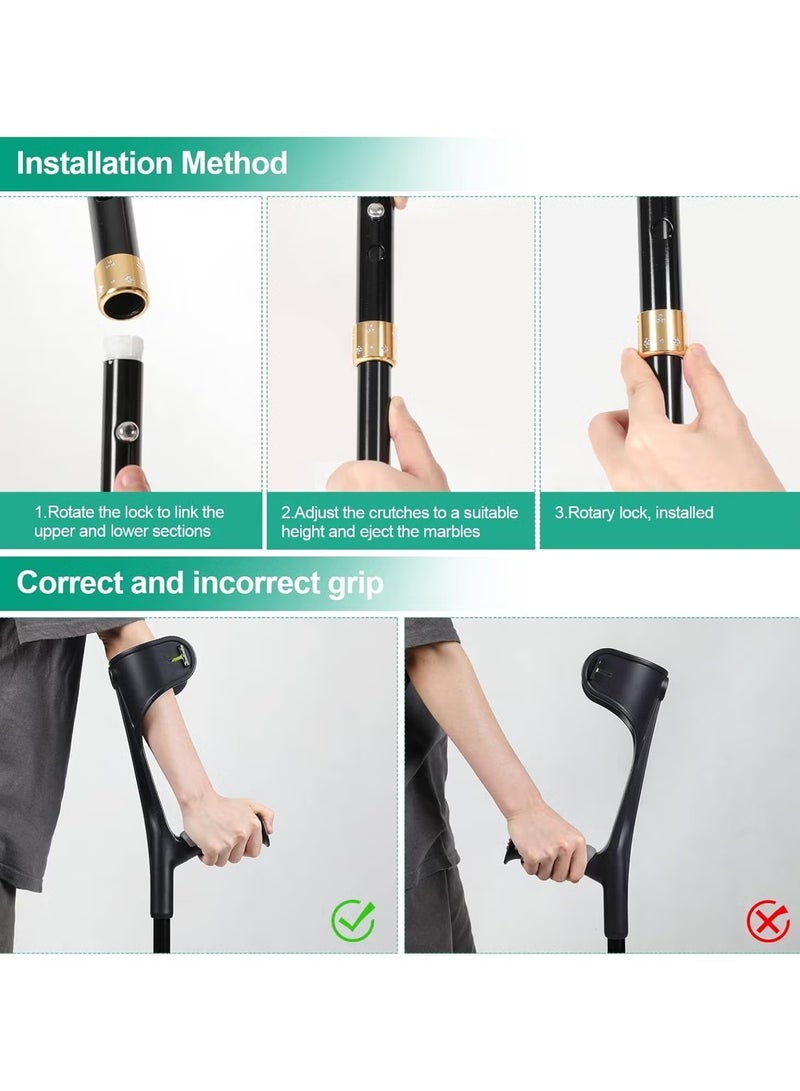 Installation Method

1.Rotate the lock to link the upper and lower sections

2.Adjust the crutches to a suitable height and eject the marbles

3.Rotary lock, installed

Correct and incorrect grip