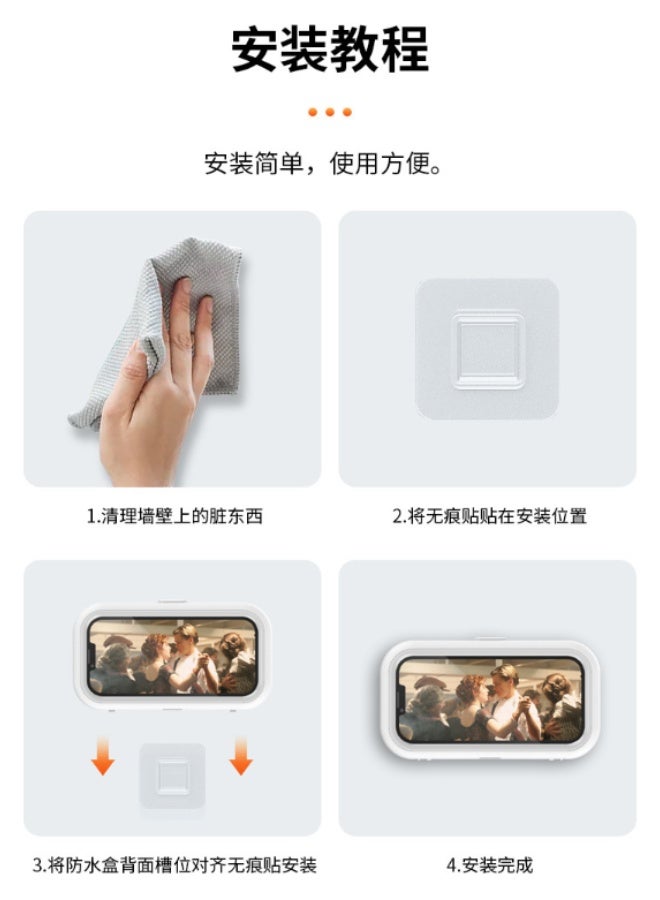 安装教程

安装简单，使用方便。

1.清理墙壁上的脏东西

2.将无痕贴贴在安装位置

3.将防水盒背面槽位对齐无痕贴安装

4.安装完成