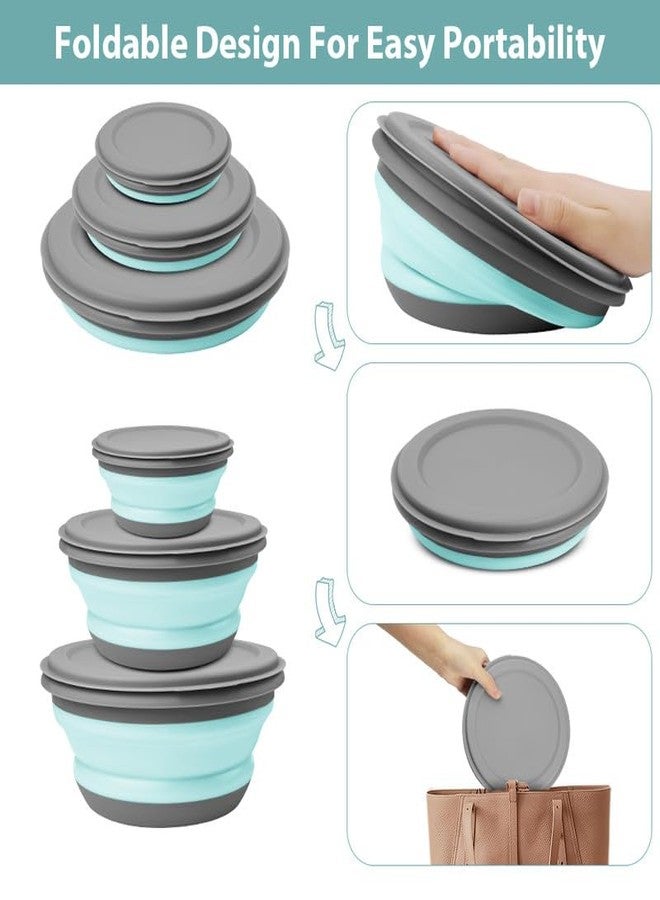 Foldable Design For Easy Portability