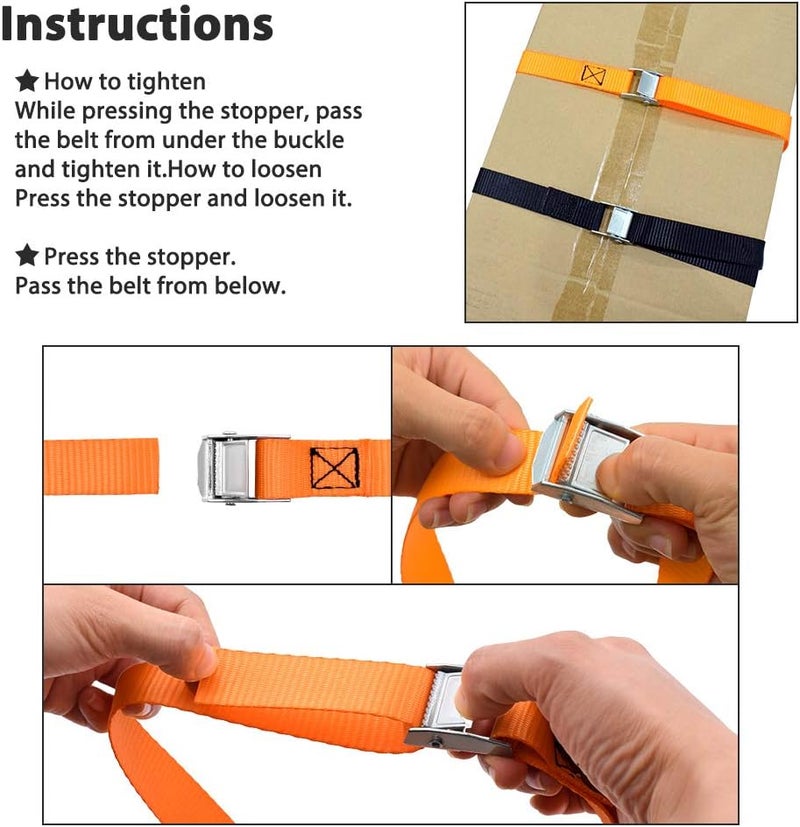 Instructions

★ How to tighten
While pressing the stopper, pass the belt from under the buckle and tighten it.How to loosen Press the stopper and loosen it.

★ Press the stopper.
Pass the belt from below.