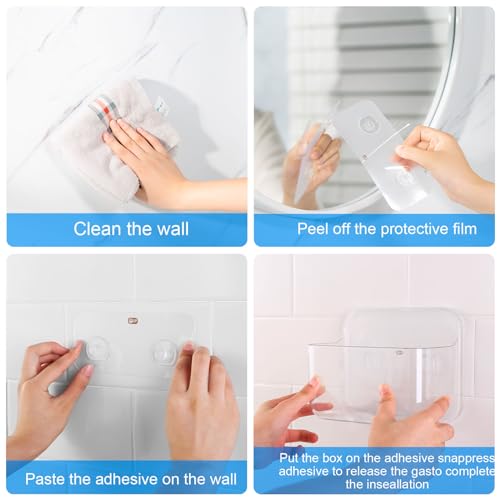 Clean the wall

Peel off the protective film

Paste the adhesive on the wall

Put the box on the adhesive snappress adhesive to release the gasto complete the inseallation