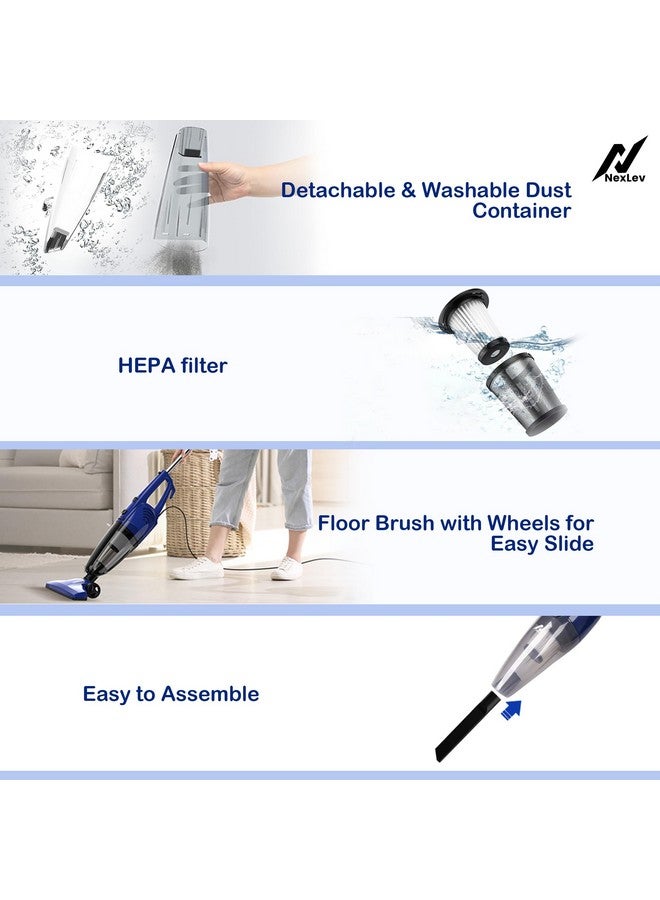 NexLev

Detachable & Washable Dust Container

HEPA filter

Floor Brush with Wheels for Easy Slide

Easy to Assemble