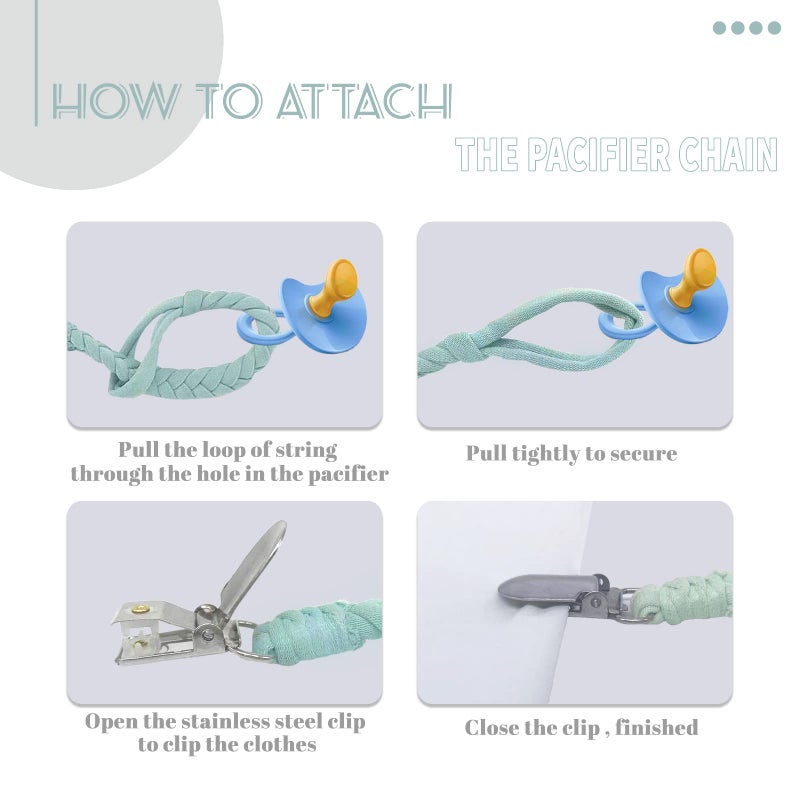 HOW TO ATTACH

THE PACIFIER CHAIN

Pull the loop of string through the hole in the pacifier

Pull tightly to secure

Open the stainless steel clip to clip the clothes

Close the clip , finished