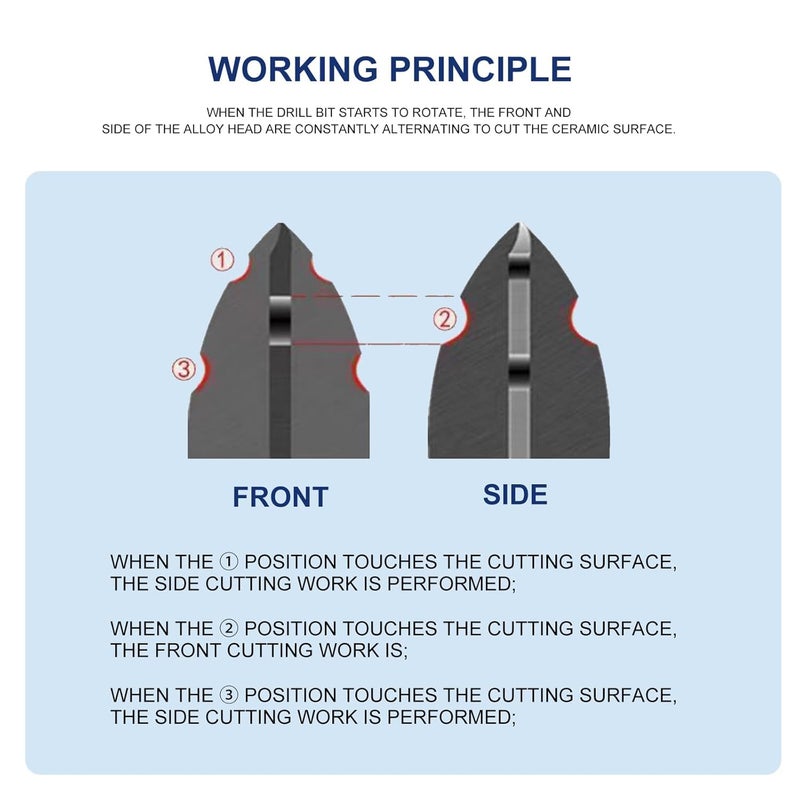 WORKING PRINCIPLE

WHEN THE DRILL BIT STARTS TO ROTATE, THE FRONT AND SIDE OF THE ALLOY HEAD ARE CONSTANTLY ALTERNATING TO CUT THE CERAMIC SURFACE.

①

②

③

FRONT

SIDE

WHEN THE ① POSITION TOUCHES THE CUTTING SURFACE, THE SIDE CUTTING WORK IS PERFORMED;

WHEN THE ② POSITION TOUCHES THE CUTTING SURFACE, THE FRONT CUTTING WORK IS;

WHEN THE ③ POSITION TOUCHES THE CUTTING SURFACE, THE SIDE CUTTING WORK IS PERFORMED;