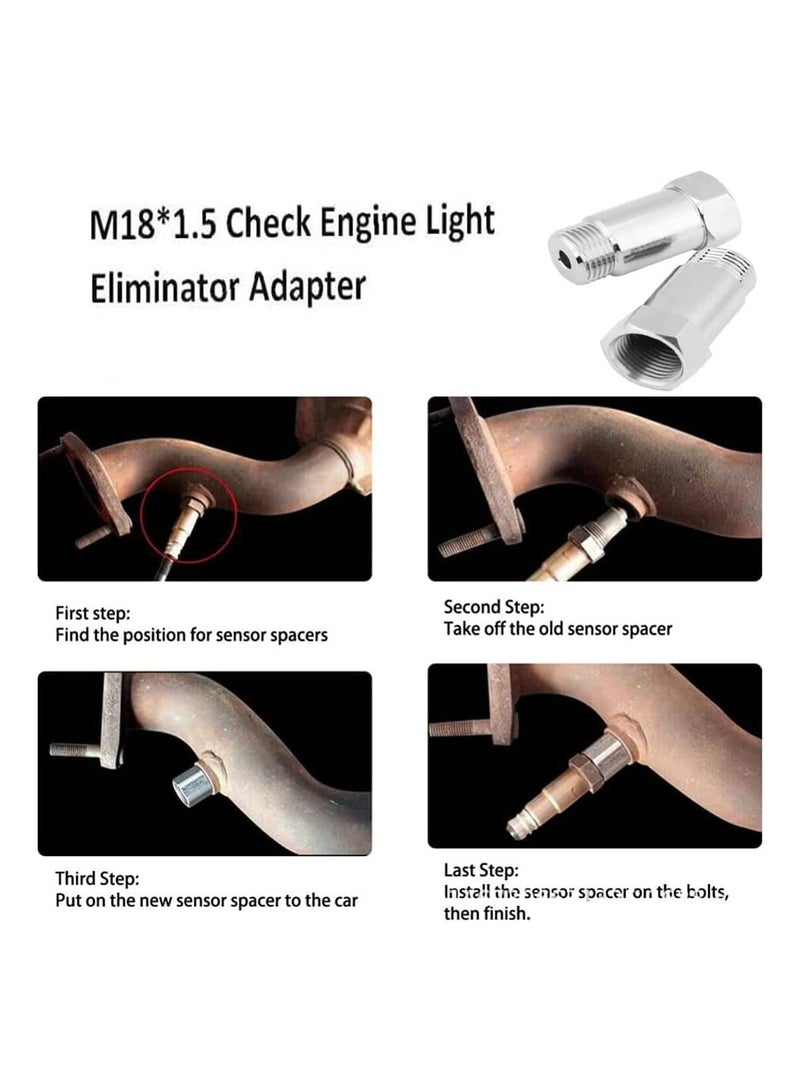 M18*1.5 Check Engine Light Eliminator Adapter

First step:
Find the position for sensor spacers

Second Step:
Take off the old sensor spacer

Third Step:
Put on the new sensor spacer to the car

Last Step:
Install the sensor spacer on the bolts, then finish.