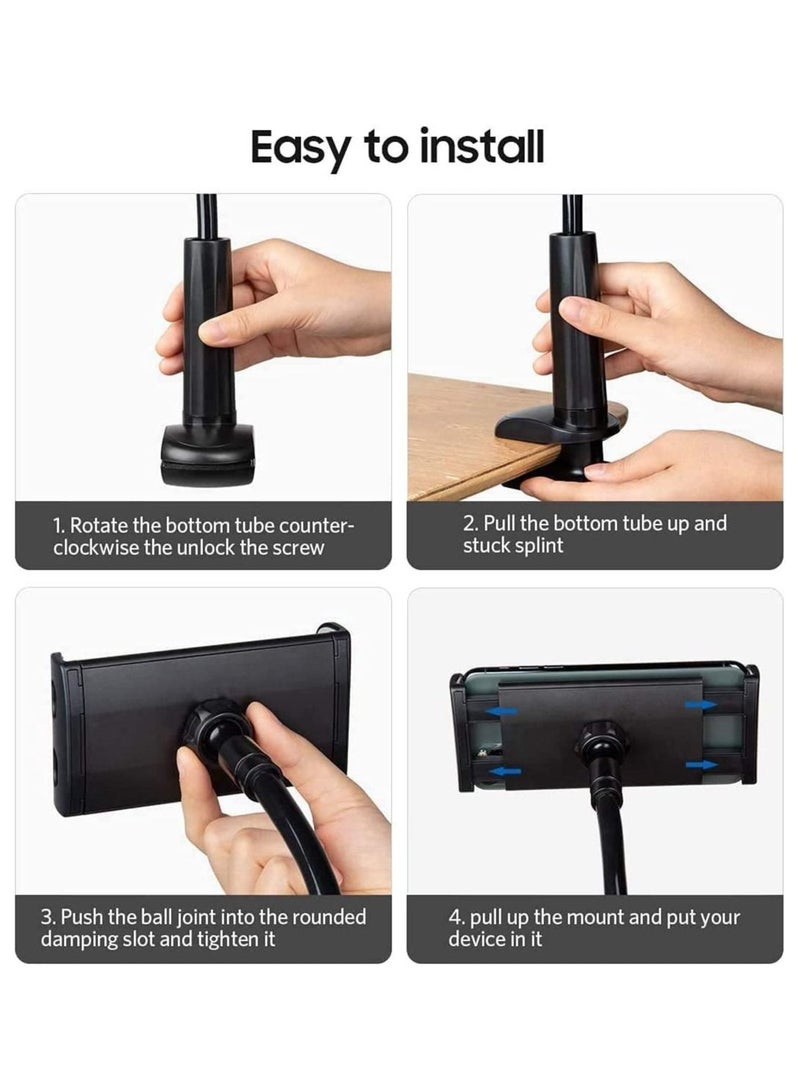 Easy to install

1. Rotate the bottom tube counter-clockwise the unlock the screw

2. Pull the bottom tube up and stuck splint

3. Push the ball joint into the rounded damping slot and tighten it

4. pull up the mount and put your device in it