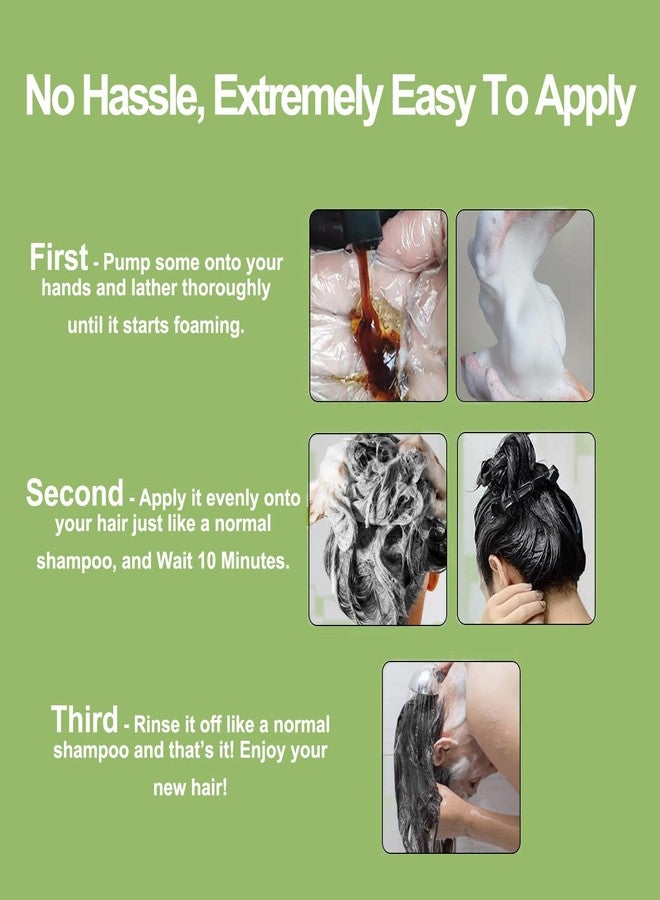 No Hassle, Extremely Easy To Apply

First - Pump some onto your hands and lather thoroughly until it starts foaming.

Second - Apply it evenly onto your hair just like a normal shampoo, and Wait 10 Minutes.

Third - Rinse it off like a normal shampoo and that's it! Enjoy your new hair!