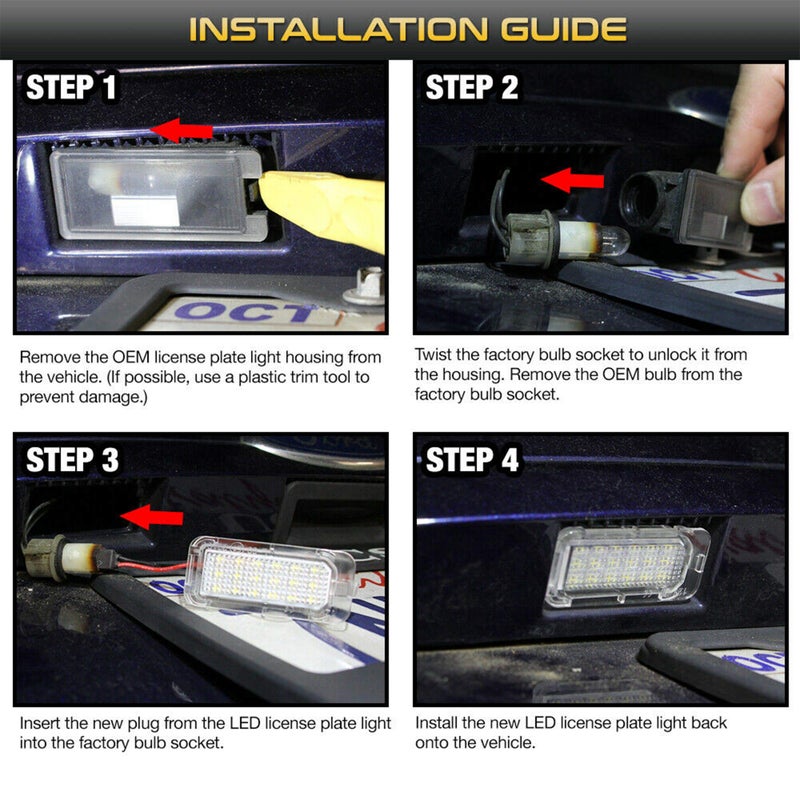 INSTALLATION GUIDE

STEP 1

OCT

Remove the OEM license plate light housing from the vehicle. (If possible, use a plastic trim tool to prevent damage.)

STEP 2

Twist the factory bulb socket to unlock it from the housing. Remove the OEM bulb from the factory bulb socket.

STEP 3

Insert the new plug from the LED license plate light into the factory bulb socket.

STEP 4

Install the new LED license plate light back onto the vehicle.