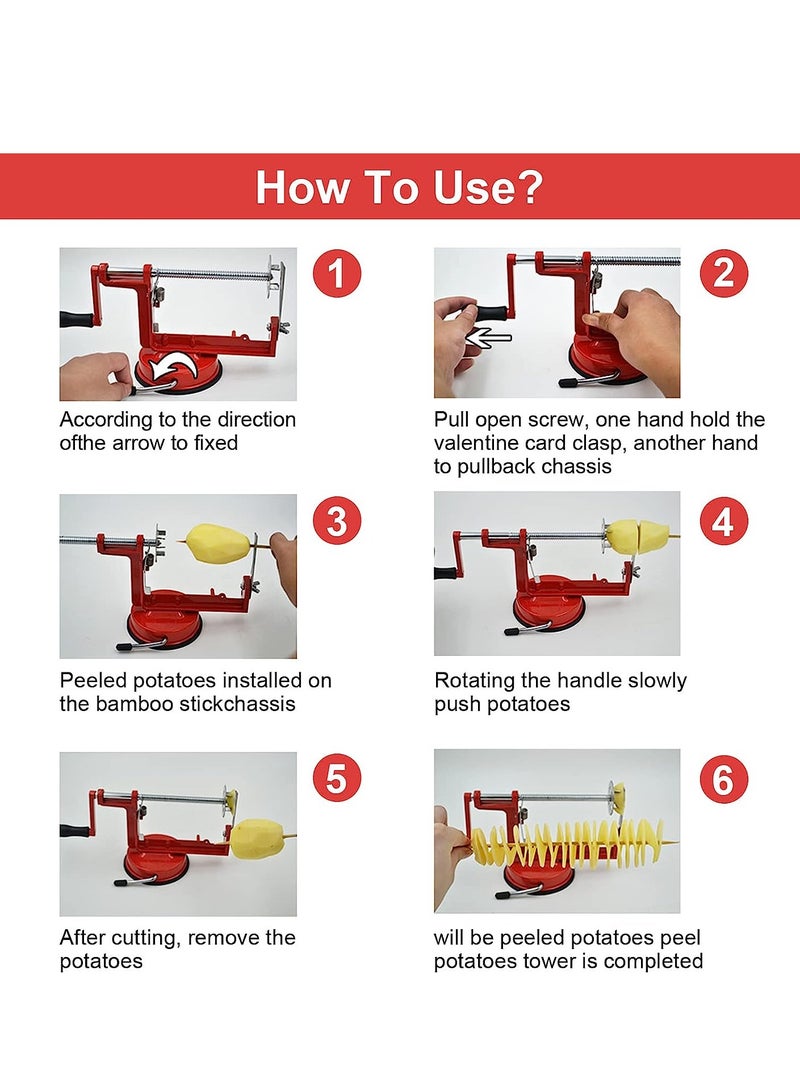 How To Use?

1

According to the direction ofthe arrow to fixed

2

Pull open screw, one hand hold the valentine card clasp, another hand to pullback chassis

3

Peeled potatoes installed on the bamboo stickchassis

4

Rotating the handle slowly push potatoes

5

After cutting, remove the potatoes

6

will be peeled potatoes peel potatoes tower is completed