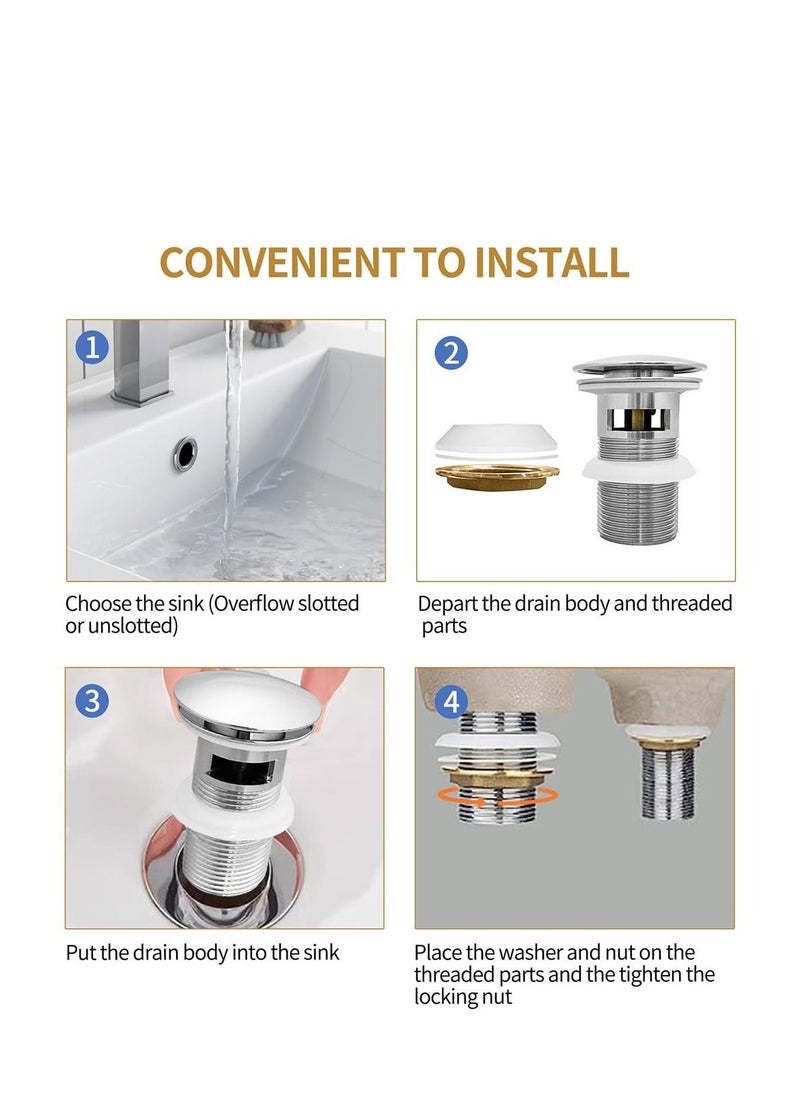 CONVENIENT TO INSTALL

1

Choose the sink (Overflow slotted or unslotted)

2

Depart the drain body and threaded parts

3

Put the drain body into the sink

4

Place the washer and nut on the threaded parts and the tighten the locking nut