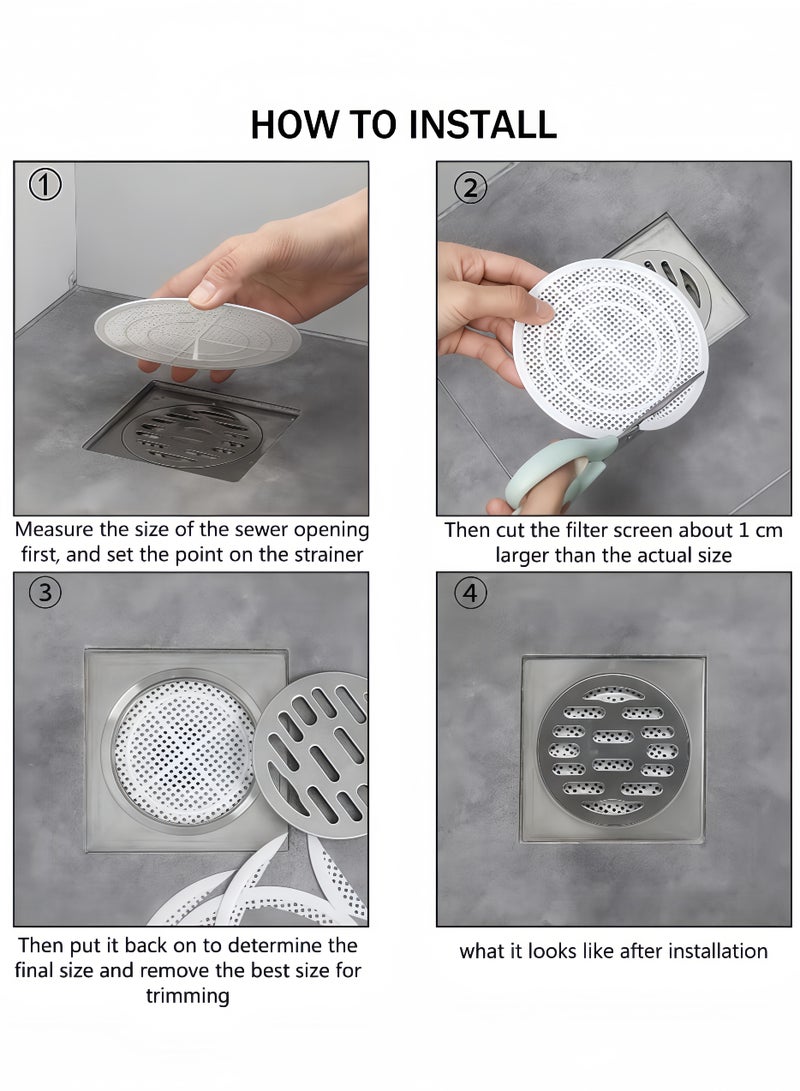 HOW TO INSTALL

①

Measure the size of the sewer opening first, and set the point on the strainer

②

Then cut the filter screen about 1 cm larger than the actual size

③

Then put it back on to determine the final size and remove the best size for trimming

④

what it looks like after installation