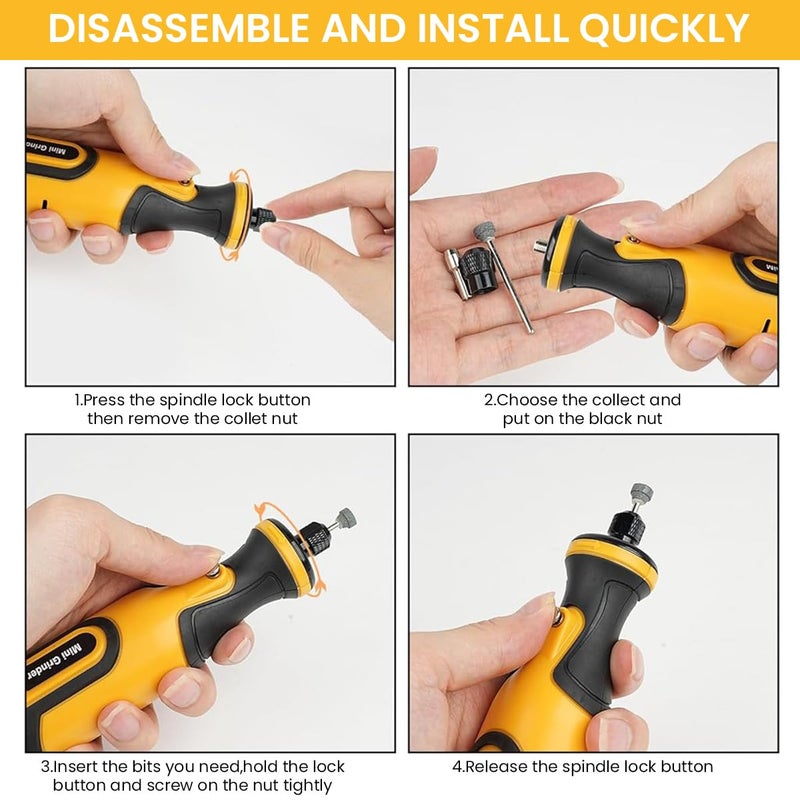 DISASSEMBLE AND INSTALL QUICKLY

Mini Grinder

1.Press the spindle lock button then remove the collet nut

2.Choose the collect and put on the black nut

Mini Grinder

3.Insert the bits you need,hold the lock button and screw on the nut tightly

4.Release the spindle lock button