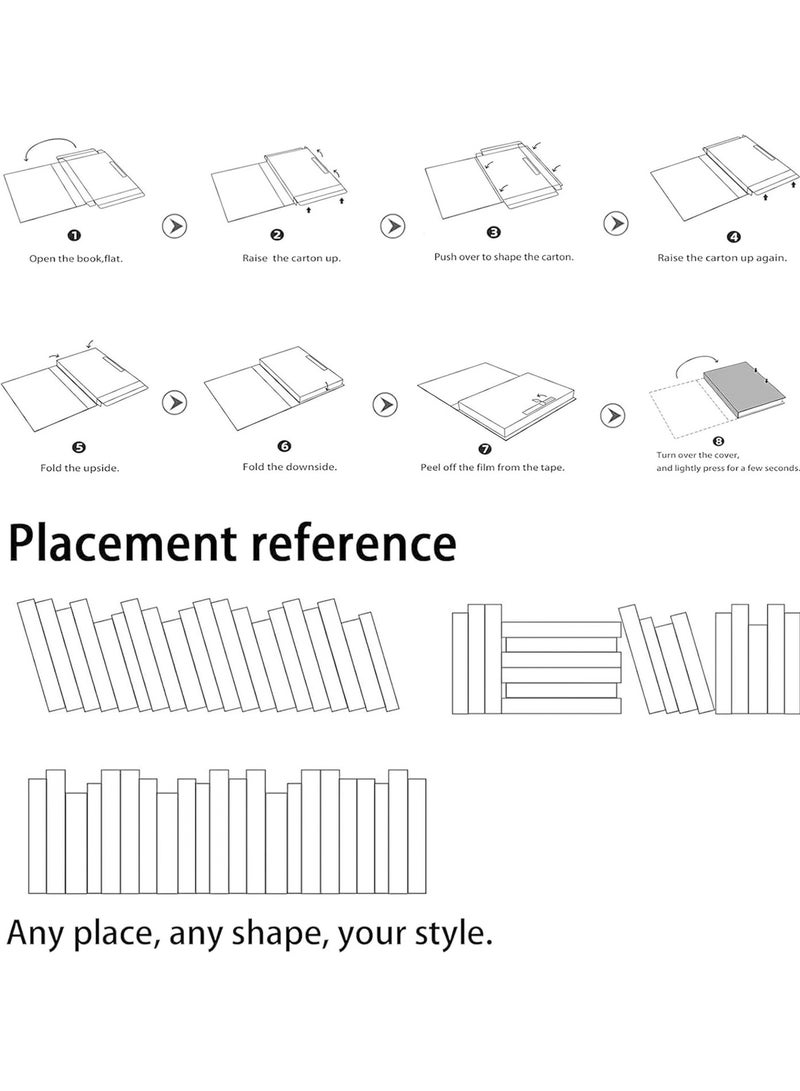 ❶
Open the book,flat.

❷
Raise the carton up.

❸
Push over to shape the carton.

❹
Raise the carton up again.

❺
Fold the upside.

❻
Fold the downside.

❼
Peel off the film from the tape.

❽
Turn over the cover, and lightly press for a few seconds.

Placement reference

Any place, any shape, your style.