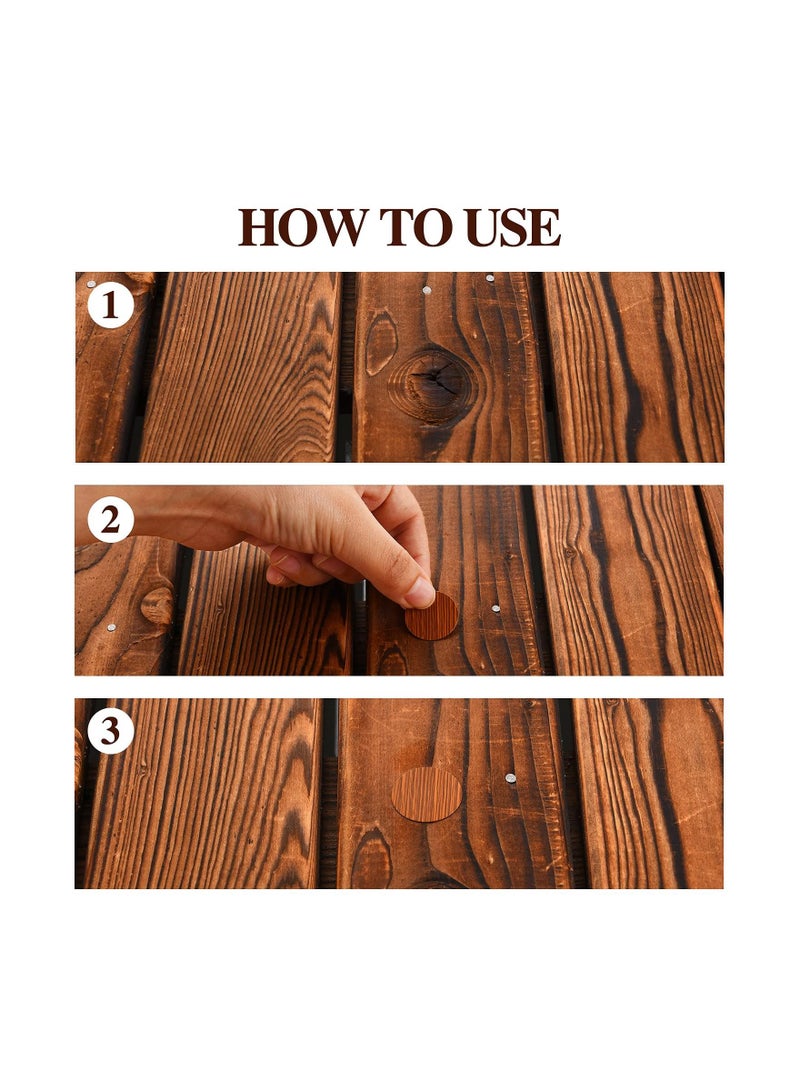 HOW TO USE

1

2

3