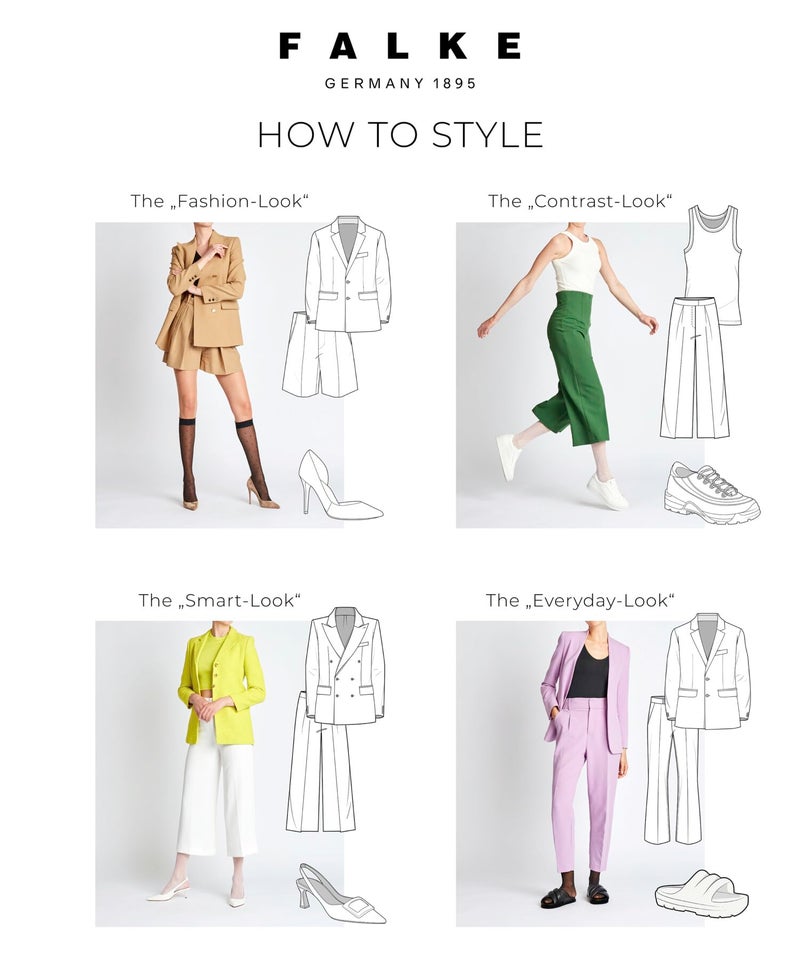 FALKE
GERMANY 1895

HOW TO STYLE

The „Fashion-Look“

The „Contrast-Look“

The „Smart-Look“

The „Everyday-Look“