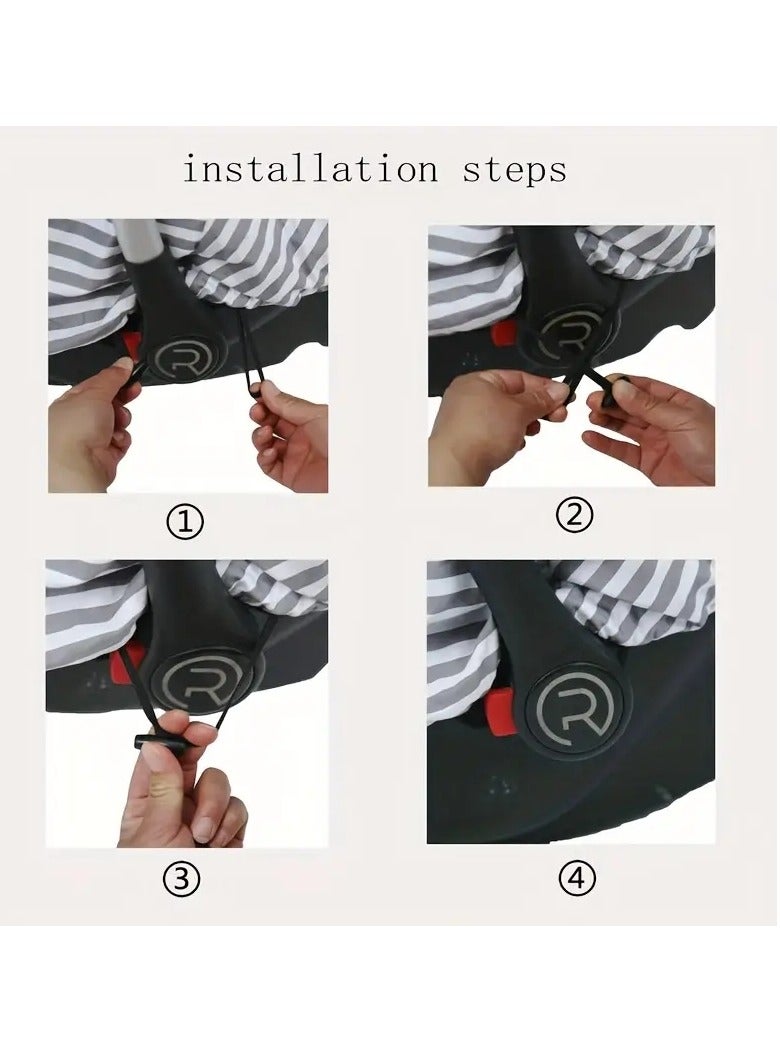 installation steps

①

②

③

④